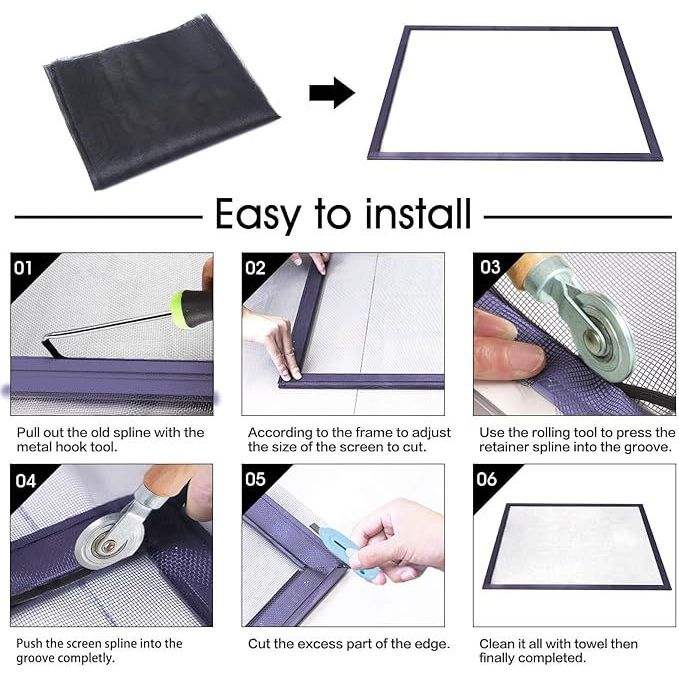 Easy to install

01

Pull out the old spline with the metal hook tool.

02

According to the frame to adjust the size of the screen to cut.

03

Use the rolling tool to press the retainer spline into the groove.

04

Push the screen spline into the groove completly.

05

Cut the excess part of the edge.

06

Clean it all with towel then finally completed.