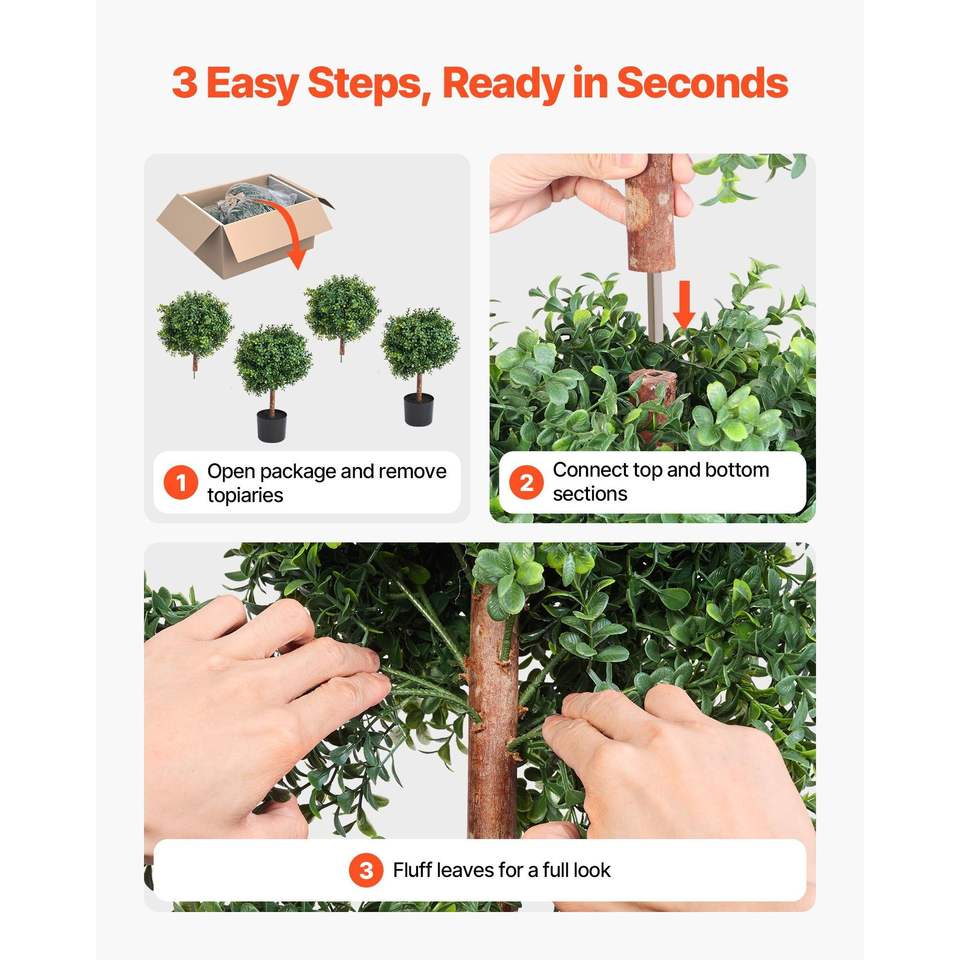 3 Easy Steps, Ready in Seconds

1 Open package and remove topiaries

2 Connect top and bottom sections

3 Fluff leaves for a full look