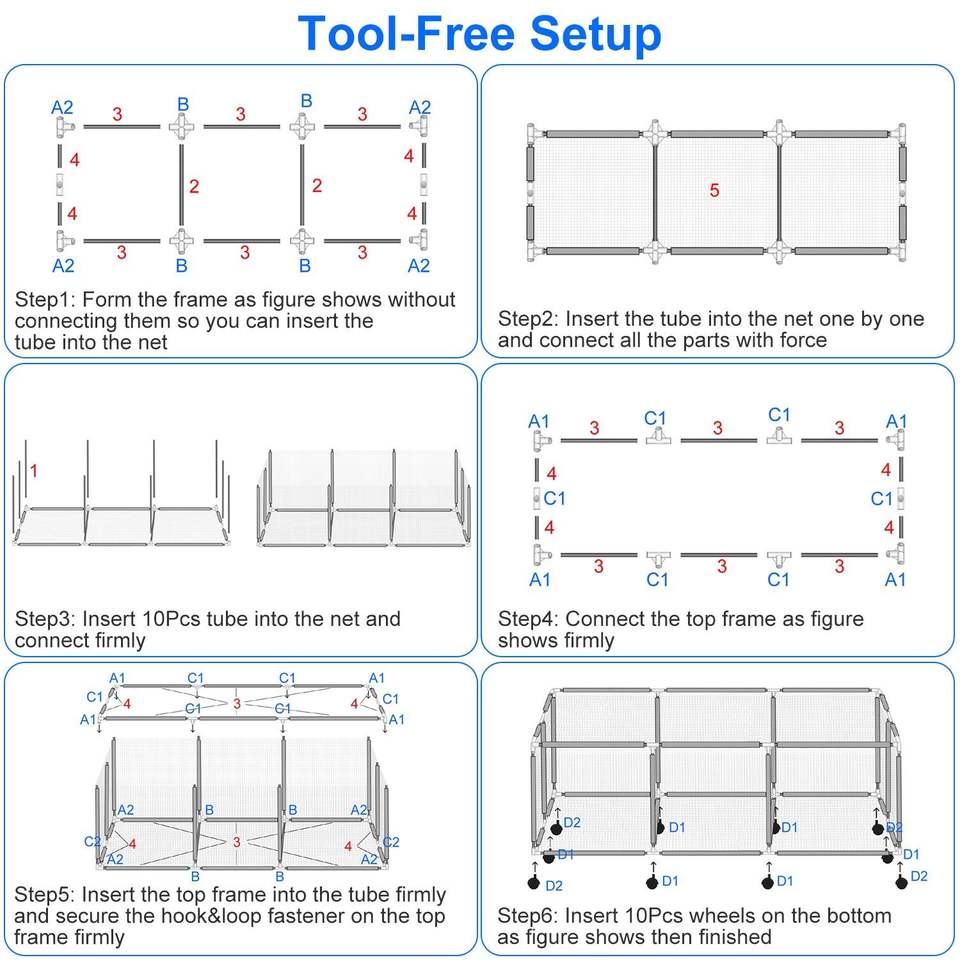 Tool-Free Setup

A2 3 B 3 B 3 A2
4 2 2 4
4 4
A2 3 B 3 B 3 A2

Step1: Form the frame as figure shows without connecting them so you can insert the tube into the net

5

Step2: Insert the tube into the net one by one and connect all the parts with force

1

Step3: Insert 10Pcs tube into the net and connect firmly

A1 3 C1 3 C1 3 A1
4 4
C1 C1
4 4
A1 3 C1 3 C1 3 A1

Step4: Connect the top frame as figure shows firmly

A1 C1 C1 A1
C1 4 3 4 C1
A1 C1 C1 A1
A2 B B A2
C2 4 3 4 C2
A2 B B A2

Step5: Insert the top frame into the tube firmly and secure the hook&loop fastener on the top frame firmly

D2 D1 D1 D2
D1 D1
D2 D1 D1 D2

Step6: Insert 10Pcs wheels on the bottom as figure shows then finished