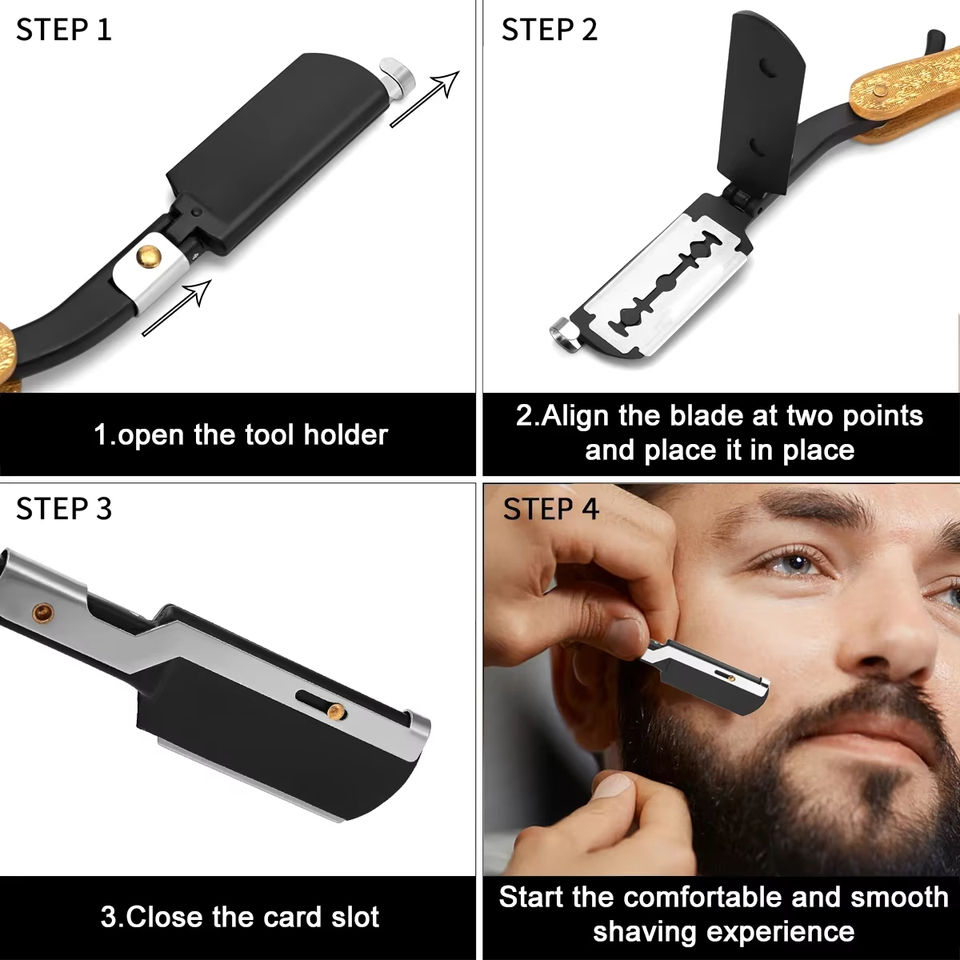 STEP 1

1.open the tool holder

STEP 2

2.Align the blade at two points and place it in place

STEP 3

3.Close the card slot

STEP 4

Start the comfortable and smooth shaving experience