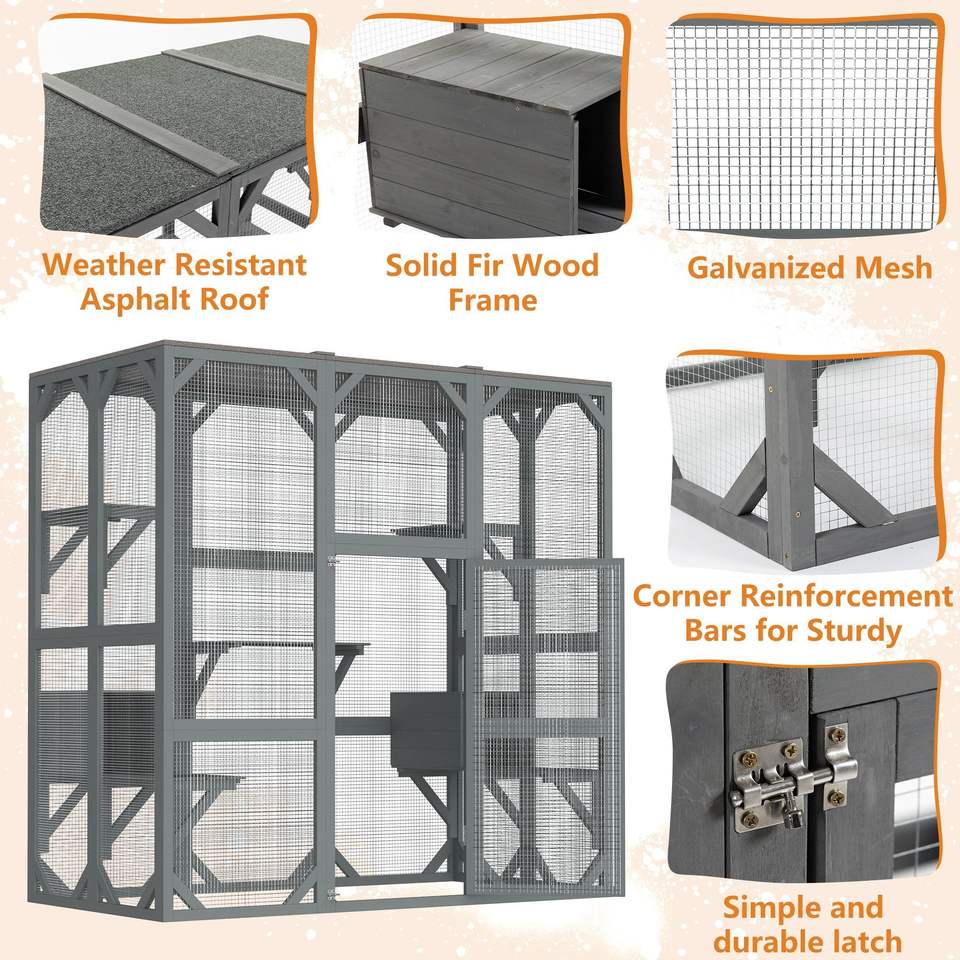 Weather Resistant Asphalt Roof

Solid Fir Wood Frame

Galvanized Mesh

Corner Reinforcement Bars for Sturdy

Simple and durable latch