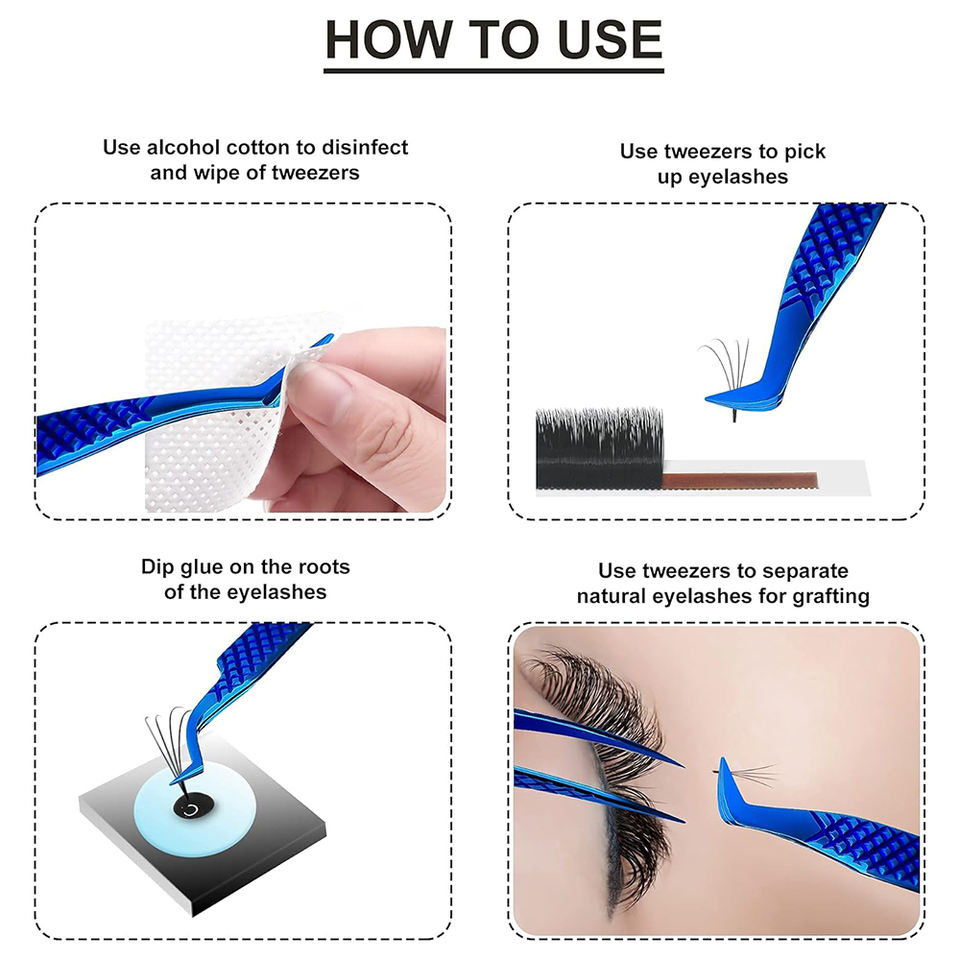 HOW TO USE

Use alcohol cotton to disinfect and wipe of tweezers

Use tweezers to pick up eyelashes

Dip glue on the roots of the eyelashes

Use tweezers to separate natural eyelashes for grafting