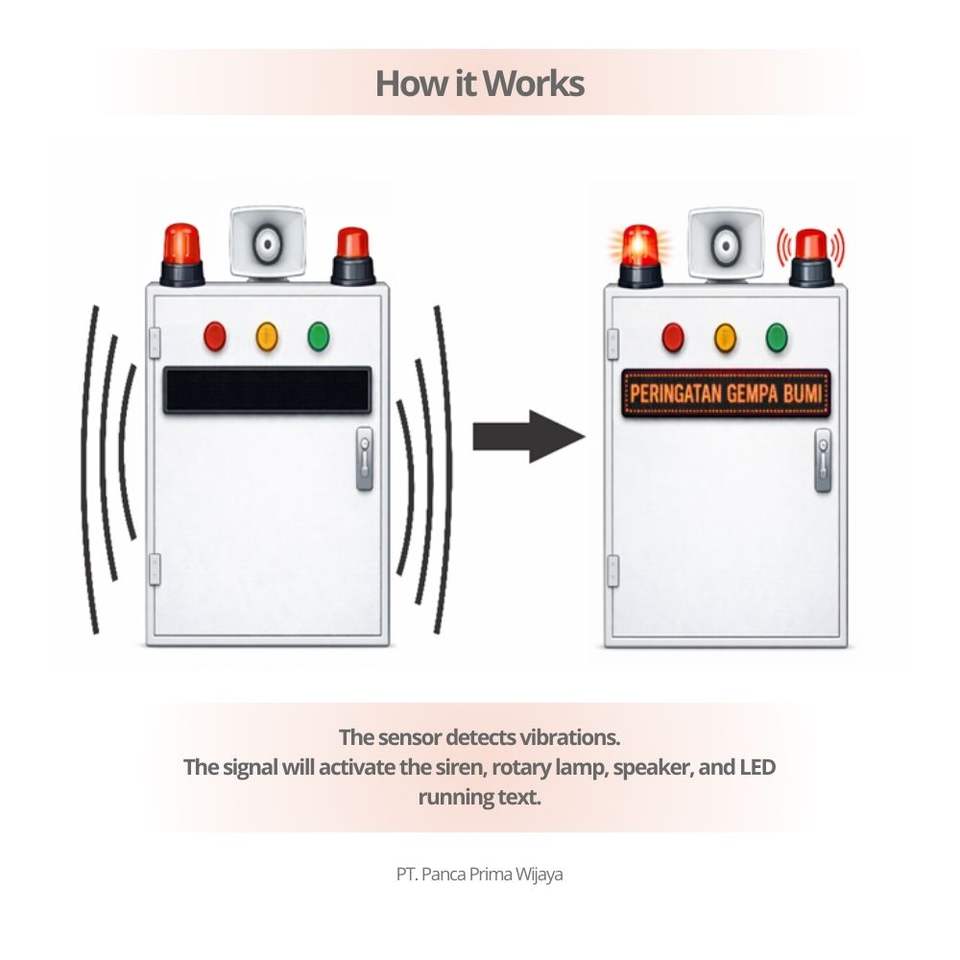 How it Works

PERINGATAN GEMPA BUMI

The sensor detects vibrations.
The signal will activate the siren, rotary lamp, speaker, and LED running text.

PT. Panca Prima Wijaya