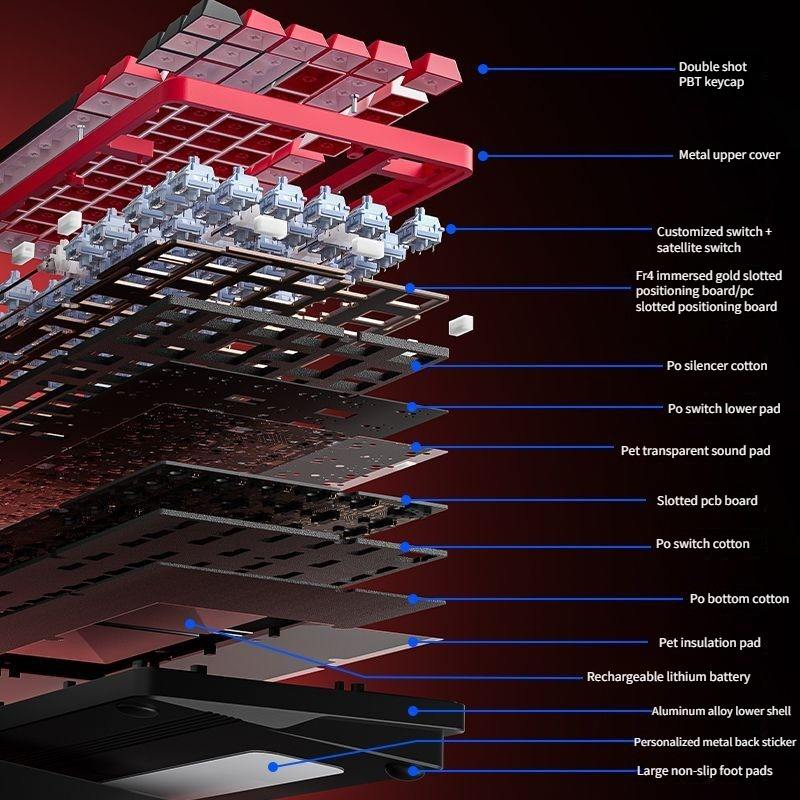 Double shot
PBT keycap

Metal upper cover

Customized switch +
satellite switch

Fr4 immersed gold slotted
positioning board/pc
slotted positioning board

Po silencer cotton

Po switch lower pad

Pet transparent sound pad

Slotted pcb board

Po switch cotton

Po bottom cotton

Pet insulation pad

Rechargeable lithium battery

Aluminum alloy lower shell

Personalized metal back sticker

Large non-slip foot pads