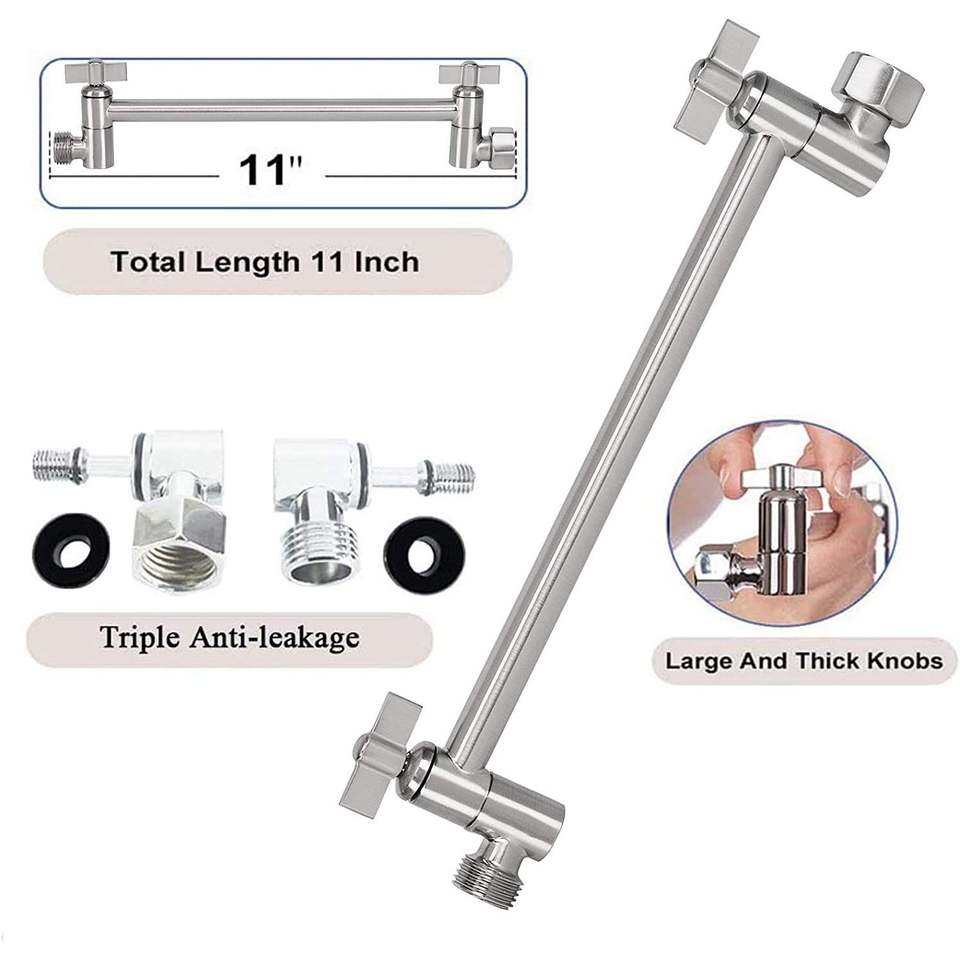 11"

Total Length 11 Inch

Triple Anti-leakage

Large And Thick Knobs