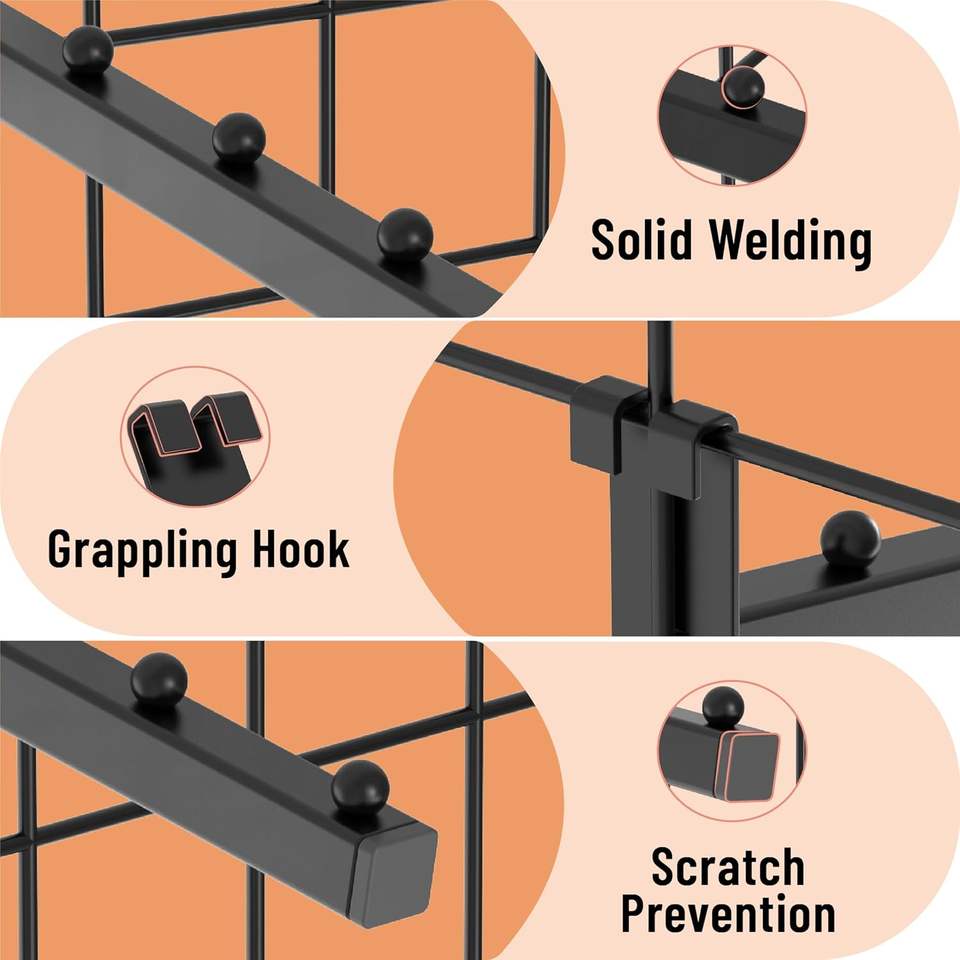 Solid Welding

Grappling Hook

Scratch Prevention