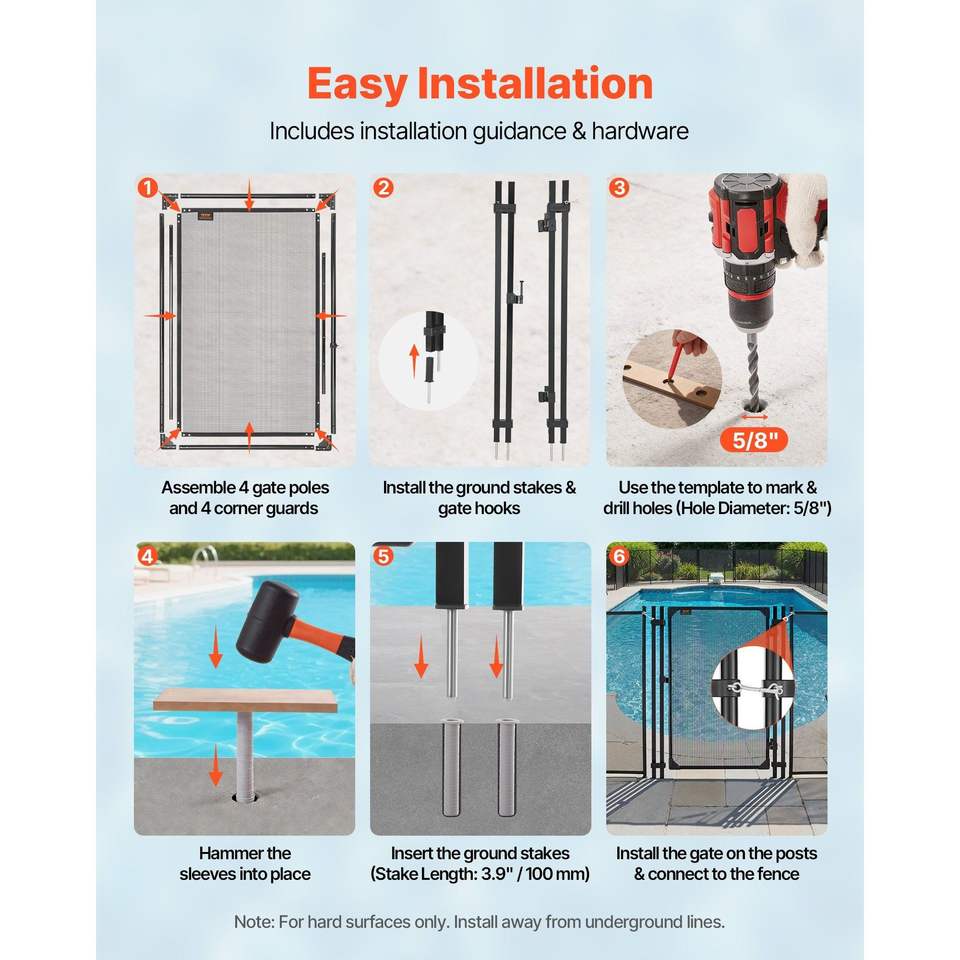 Easy Installation

Includes installation guidance & hardware

1

Assemble 4 gate poles and 4 corner guards

2

Install the ground stakes & gate hooks

3

5/8"

Use the template to mark & drill holes (Hole Diameter: 5/8")

4

Hammer the sleeves into place

5

Insert the ground stakes (Stake Length: 3.9" / 100 mm)

6

Install the gate on the posts & connect to the fence

Note: For hard surfaces only. Install away from underground lines.