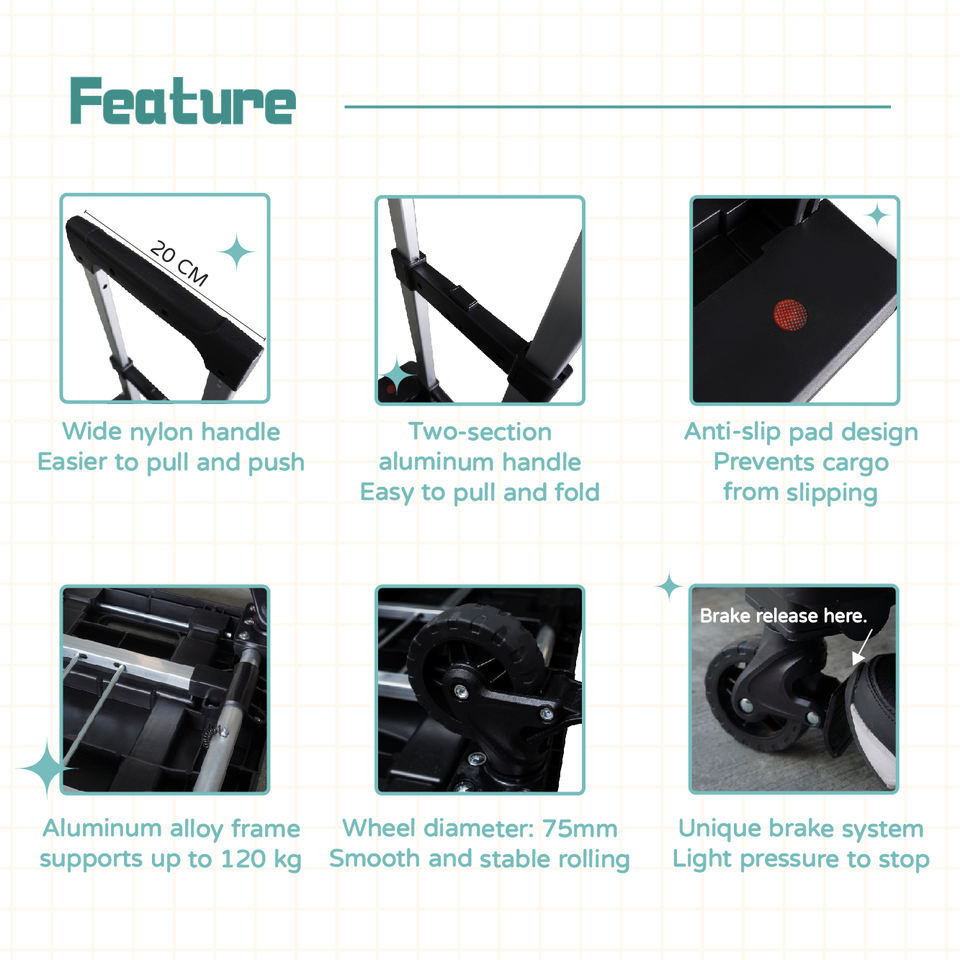 Feature

20 CM

Wide nylon handle
Easier to pull and push

Two-section
aluminum handle
Easy to pull and fold

Anti-slip pad design
Prevents cargo
from slipping

Aluminum alloy frame
supports up to 120 kg

Wheel diameter: 75mm
Smooth and stable rolling

Brake release here.

Unique brake system
Light pressure to stop