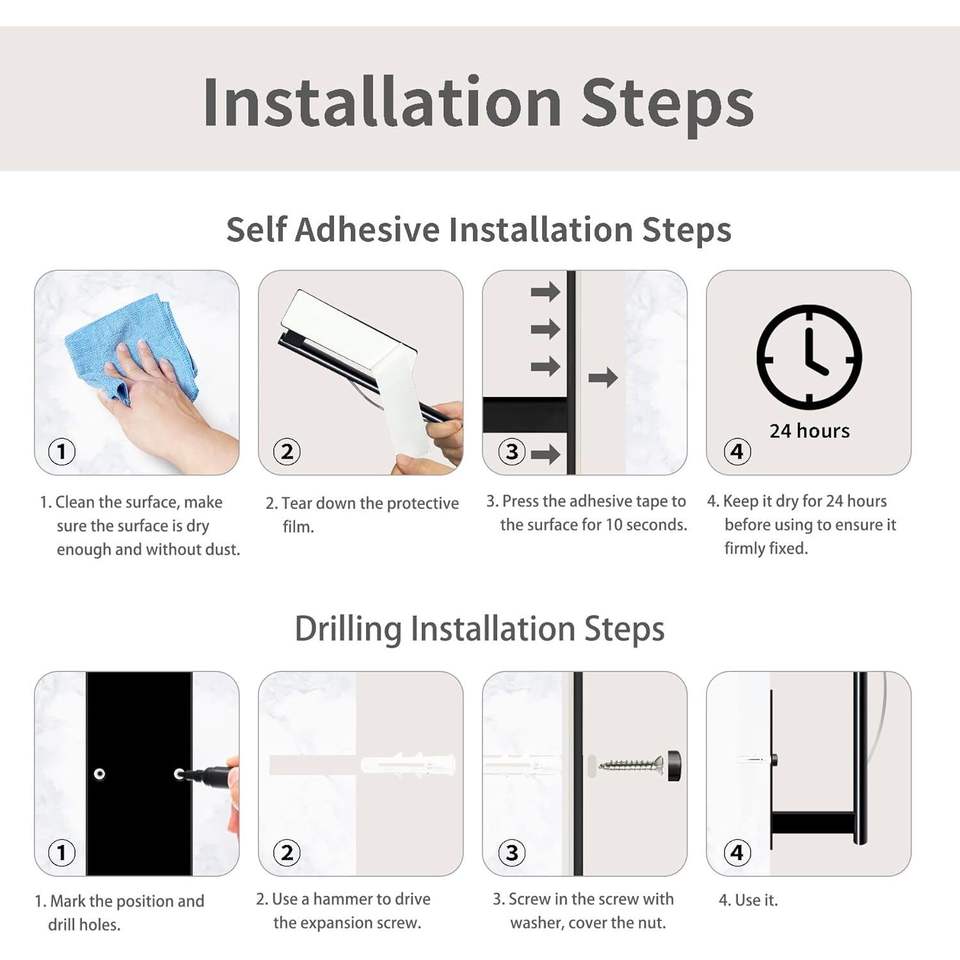 Installation Steps

Self Adhesive Installation Steps

①

②

③

24 hours
④

1. Clean the surface, make sure the surface is dry enough and without dust.

2. Tear down the protective film.

3. Press the adhesive tape to the surface for 10 seconds.

4. Keep it dry for 24 hours before using to ensure it firmly fixed.

Drilling Installation Steps

①

②

③

④

1. Mark the position and drill holes.

2. Use a hammer to drive the expansion screw.

3. Screw in the screw with washer, cover the nut.

4. Use it.