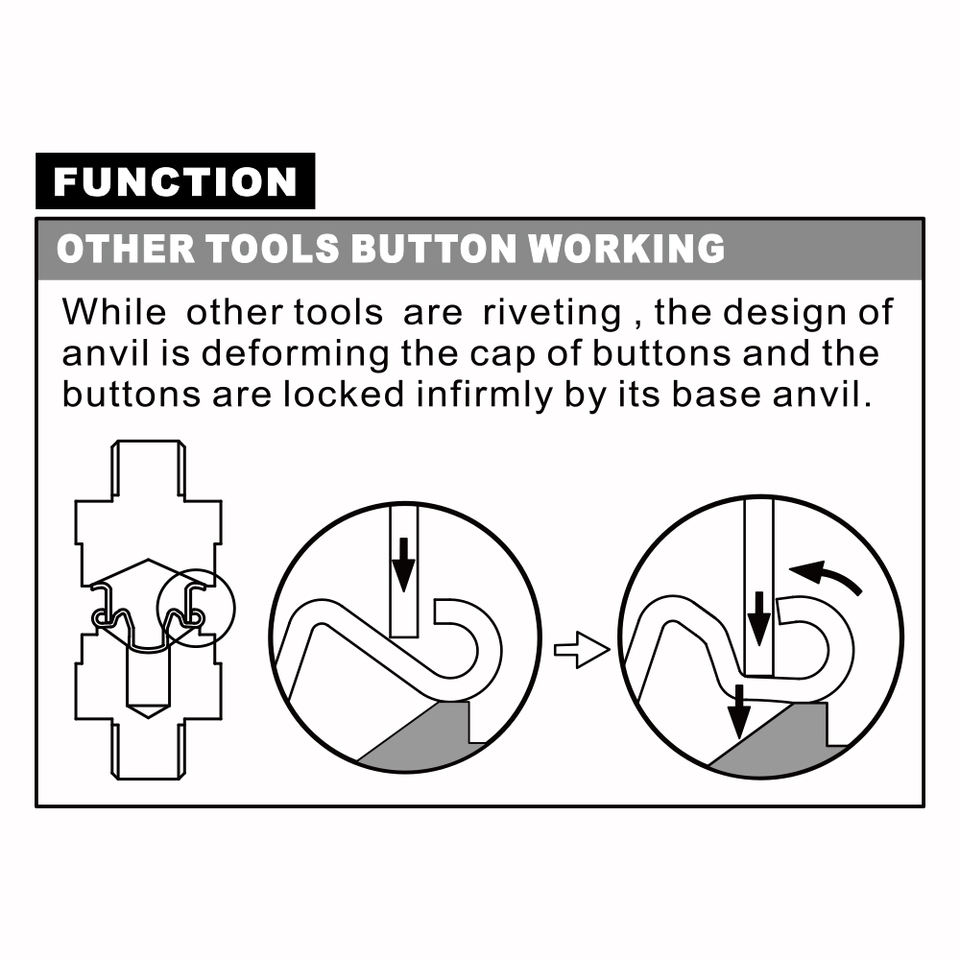 FUNCTION

OTHER TOOLS BUTTON WORKING

While other tools are riveting , the design of anvil is deforming the cap of buttons and the buttons are locked infirmly by its base anvil.