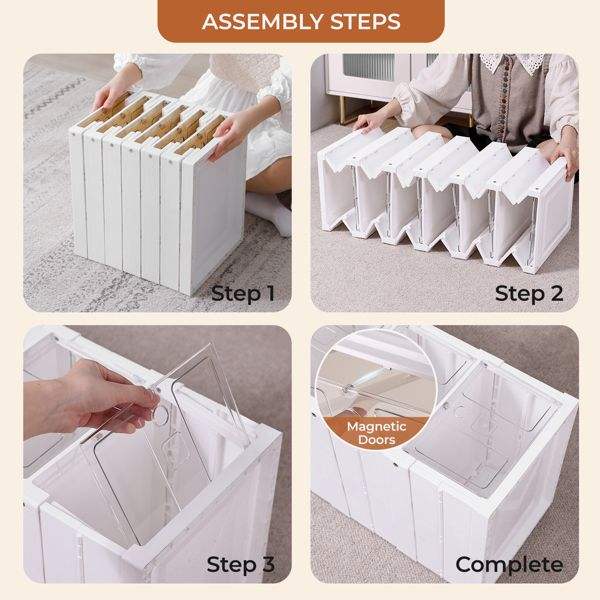 ASSEMBLY STEPS

Step 1

Step 2

Step 3

Magnetic Doors

Complete