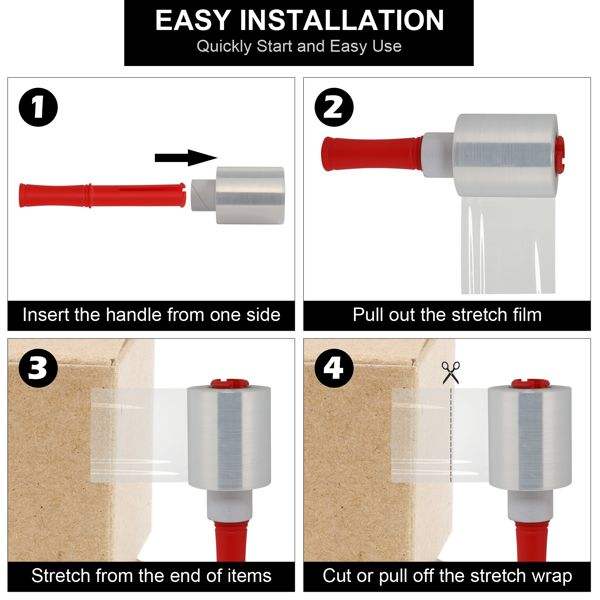 EASY INSTALLATION
Quickly Start and Easy Use

1
Insert the handle from one side

2
Pull out the stretch film

3
Stretch from the end of items

4
Cut or pull off the stretch wrap