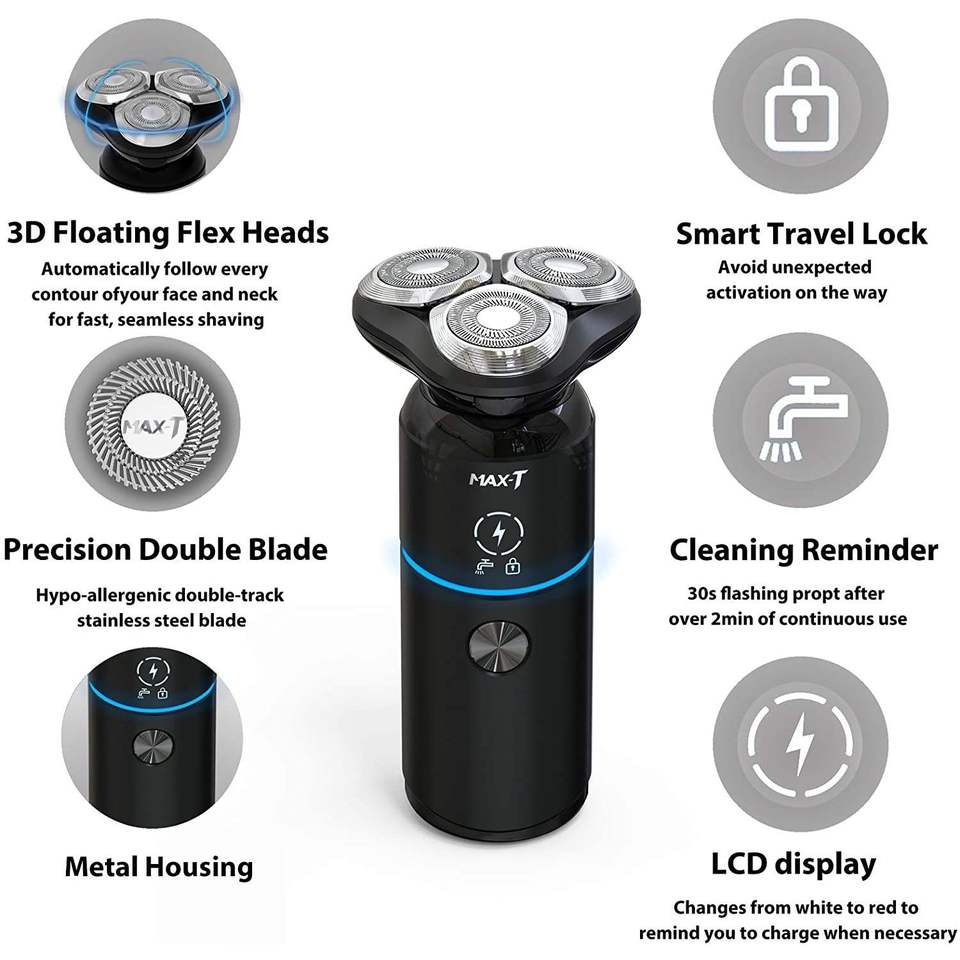 3D Floating Flex Heads

Automatically follow every contour ofyour face and neck for fast, seamless shaving

MAX-T

Precision Double Blade

Hypo-allergenic double-track stainless steel blade

Metal Housing

MAX-T

Smart Travel Lock

Avoid unexpected activation on the way

Cleaning Reminder

30s flashing propt after over 2min of continuous use

LCD display

Changes from white to red to remind you to charge when necessary