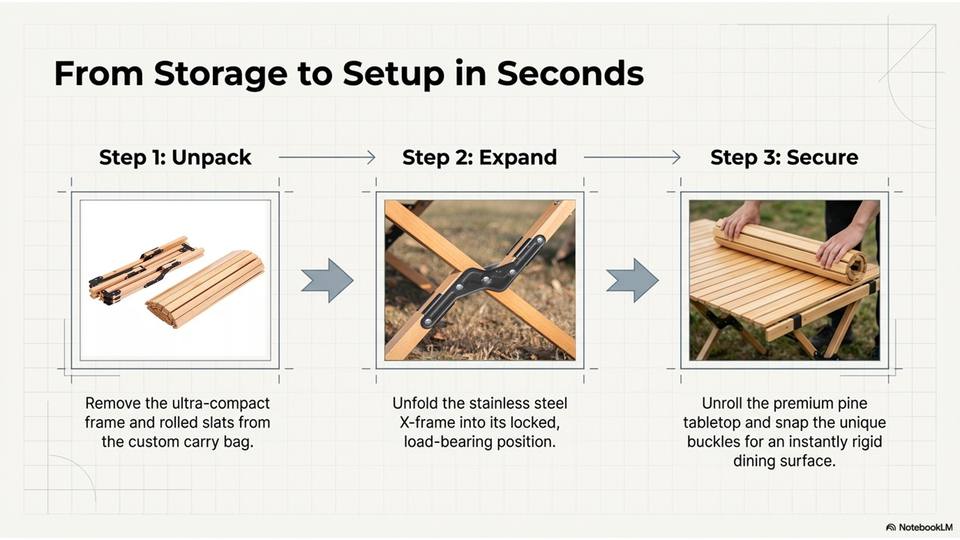 From Storage to Setup in Seconds

Step 1: Unpack

Remove the ultra-compact frame and rolled slats from the custom carry bag.

Step 2: Expand

Unfold the stainless steel X-frame into its locked, load-bearing position.

Step 3: Secure

Unroll the premium pine tabletop and snap the unique buckles for an instantly rigid dining surface.

NotebookLM