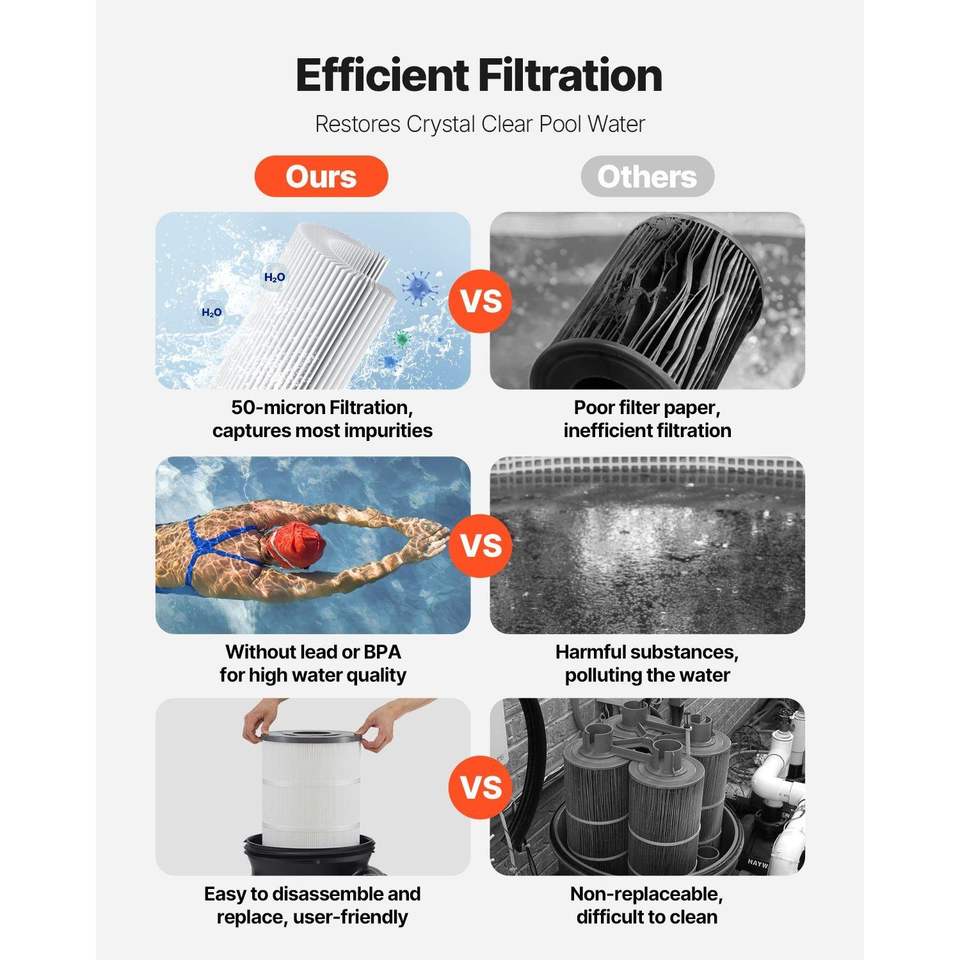 Efficient Filtration

Restores Crystal Clear Pool Water

Ours

Others

$H_2O$

$H_2O$

VS

50-micron Filtration, captures most impurities

Poor filter paper, inefficient filtration

VS

Without lead or BPA for high water quality

Harmful substances, polluting the water

VS

HAYW

Easy to disassemble and replace, user-friendly

Non-replaceable, difficult to clean