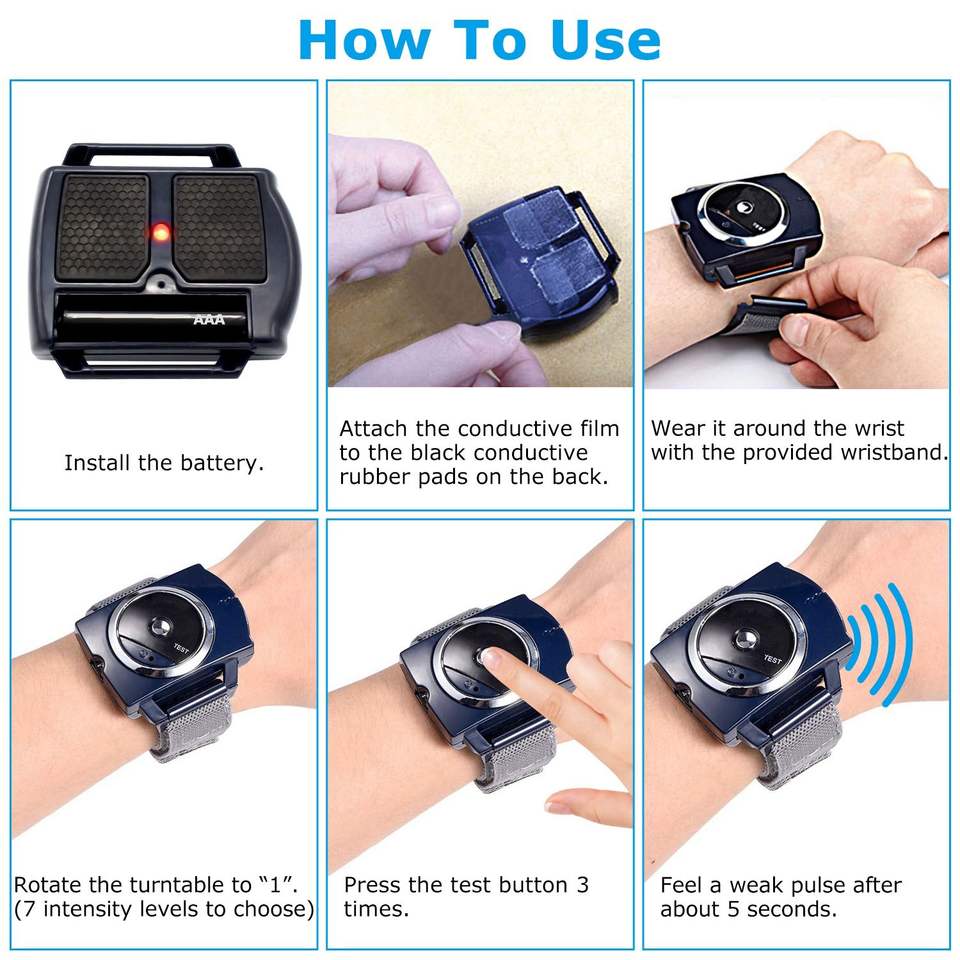 How To Use

AAA

Install the battery.

Attach the conductive film to the black conductive rubber pads on the back.

TEST

Wear it around the wrist with the provided wristband.

TEST

Rotate the turntable to “1”. (7 intensity levels to choose)

Press the test button 3 times.

TEST

Feel a weak pulse after about 5 seconds.