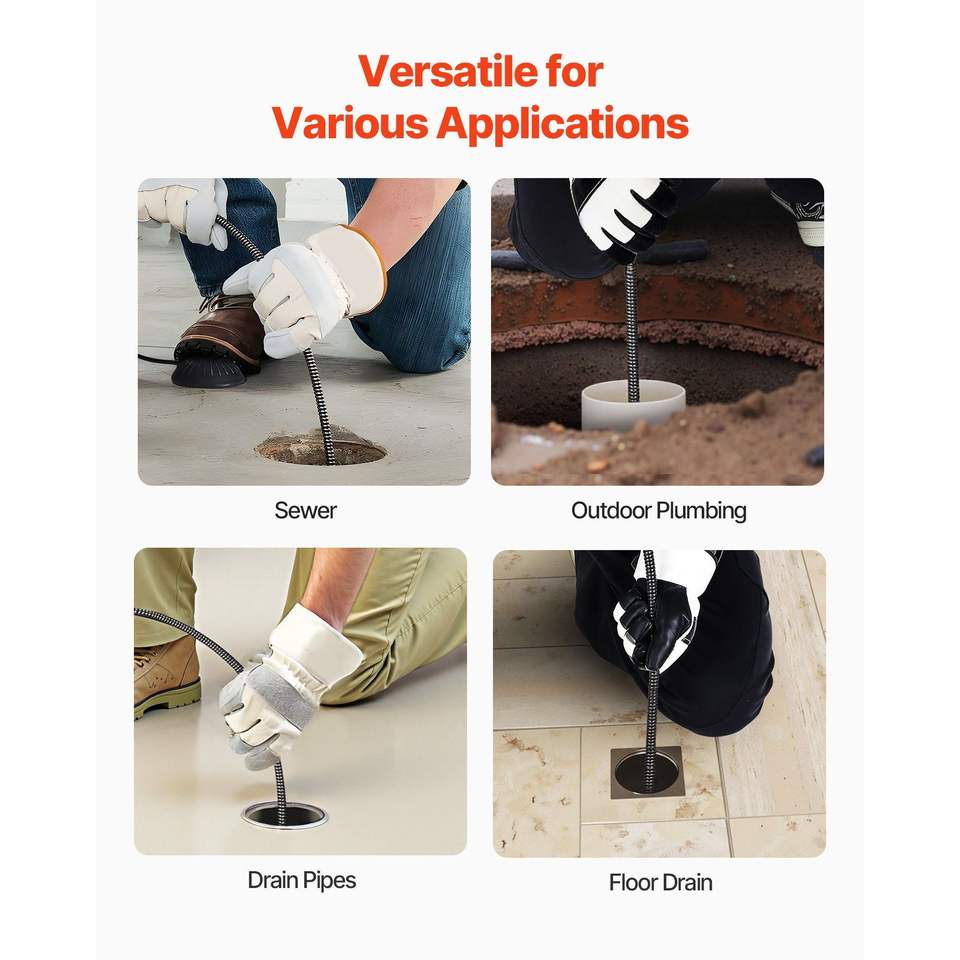 Versatile for Various Applications

Sewer

Outdoor Plumbing

Drain Pipes

Floor Drain