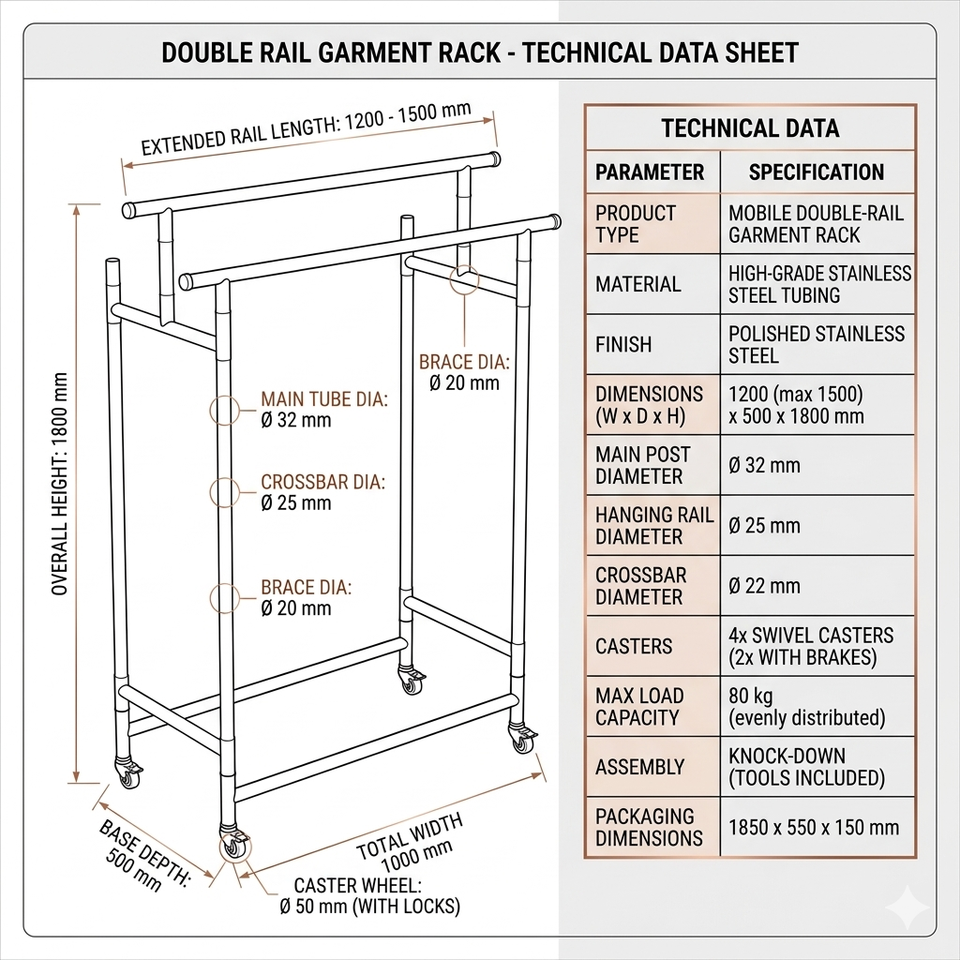 DOUBLE RAIL GARMENT RACK - TECHNICAL DATA SHEET

EXTENDED RAIL LENGTH: 1200 - 1500 mm

OVERALL HEIGHT: 1800 mm

BRACE DIA:
Ø 20 mm

MAIN TUBE DIA:
Ø 32 mm

CROSSBAR DIA:
Ø 25 mm

BRACE DIA:
Ø 20 mm

BASE DEPTH:
500 mm

TOTAL WIDTH
1000 mm

CASTER WHEEL:
Ø 50 mm (WITH LOCKS)

TECHNICAL DATA

| PARAMETER | SPECIFICATION |
|---|---|
| PRODUCT TYPE | MOBILE DOUBLE-RAIL GARMENT RACK |
| MATERIAL | HIGH-GRADE STAINLESS STEEL TUBING |
| FINISH | POLISHED STAINLESS STEEL |
| DIMENSIONS (W x D x H) | 1200 (max 1500) x 500 x 1800 mm |
| MAIN POST DIAMETER | Ø 32 mm |
| HANGING RAIL DIAMETER | Ø 25 mm |
| CROSSBAR DIAMETER | Ø 22 mm |
| CASTERS | 4x SWIVEL CASTERS (2x WITH BRAKES) |
| MAX LOAD CAPACITY | 80 kg (evenly distributed) |
| ASSEMBLY | KNOCK-DOWN (TOOLS INCLUDED) |
| PACKAGING DIMENSIONS | 1850 x 550 x 150 mm |