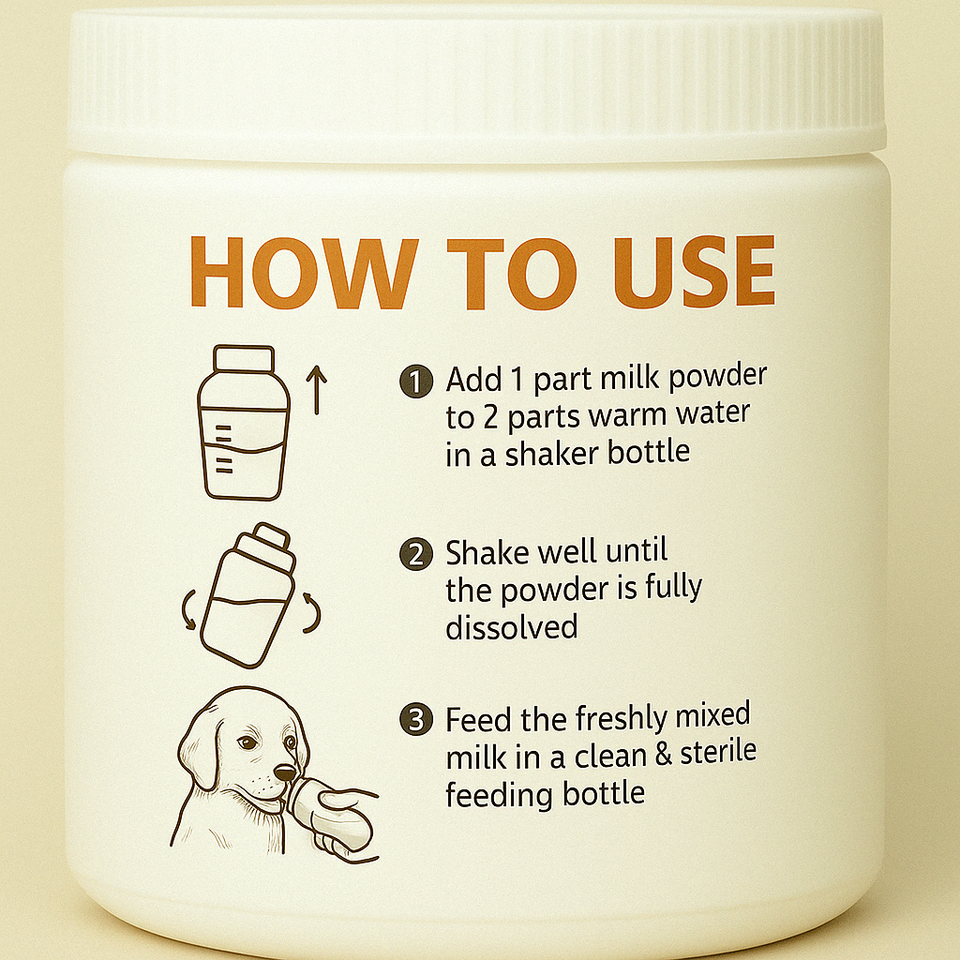 HOW TO USE

1 Add 1 part milk powder to 2 parts warm water in a shaker bottle

2 Shake well until the powder is fully dissolved

3 Feed the freshly mixed milk in a clean & sterile feeding bottle