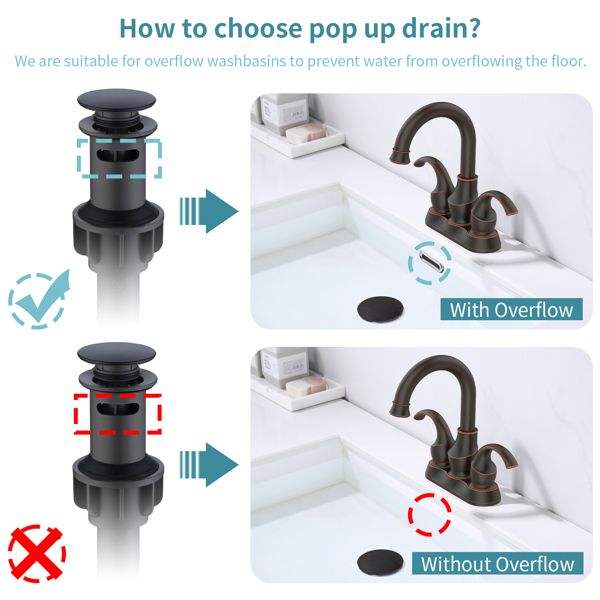 How to choose pop up drain?

We are suitable for overflow washbasins to prevent water from overflowing the floor.

With Overflow

Without Overflow