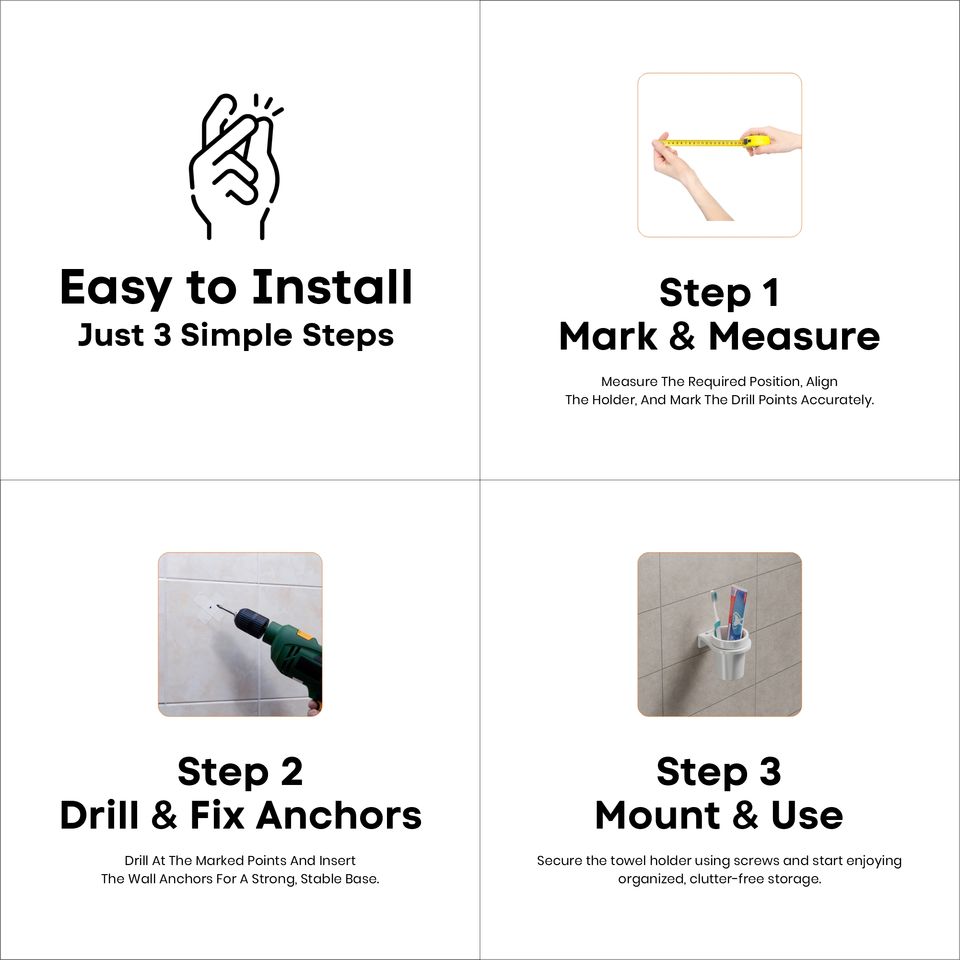 Easy to Install
Just 3 Simple Steps

Step 1
Mark & Measure

Measure The Required Position, Align The Holder, And Mark The Drill Points Accurately.

Step 2
Drill & Fix Anchors

Drill At The Marked Points And Insert The Wall Anchors For A Strong, Stable Base.

Step 3
Mount & Use

Secure the towel holder using screws and start enjoying organized, clutter-free storage.