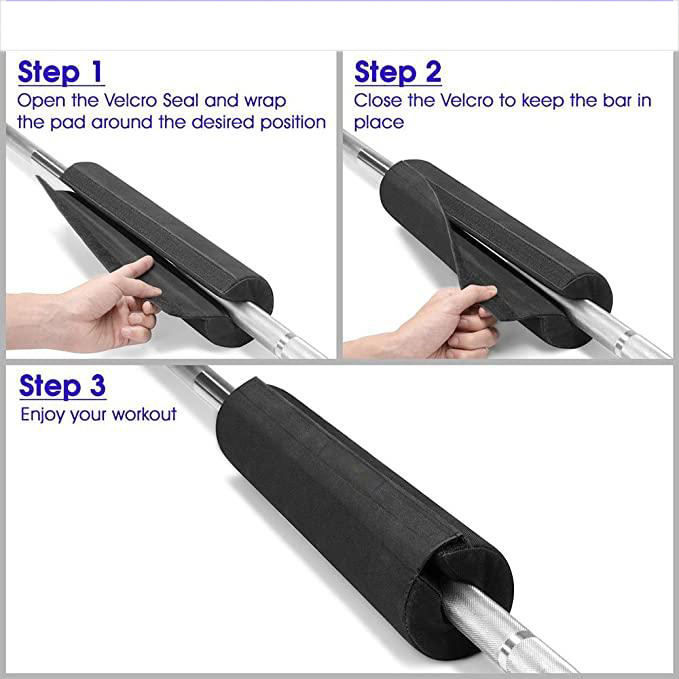 Step 1
Open the Velcro Seal and wrap the pad around the desired position

Step 2
Close the Velcro to keep the bar in place

Step 3
Enjoy your workout