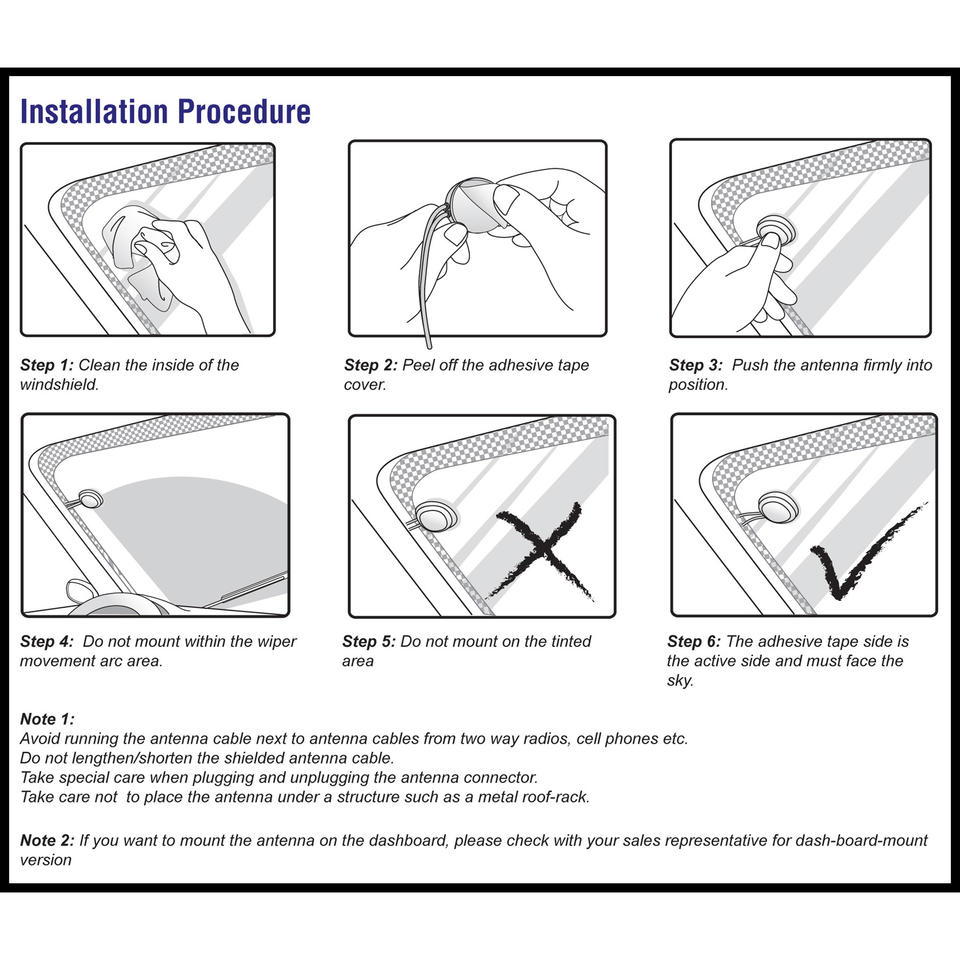 Installation Procedure

Step 1: Clean the inside of the windshield.

Step 2: Peel off the adhesive tape cover.

Step 3: Push the antenna firmly into position.

Step 4: Do not mount within the wiper movement arc area.

Step 5: Do not mount on the tinted area

Step 6: The adhesive tape side is the active side and must face the sky.

Note 1:
Avoid running the antenna cable next to antenna cables from two way radios, cell phones etc.
Do not lengthen/shorten the shielded antenna cable.
Take special care when plugging and unplugging the antenna connector.
Take care not to place the antenna under a structure such as a metal roof-rack.

Note 2: If you want to mount the antenna on the dashboard, please check with your sales representative for dash-board-mount version