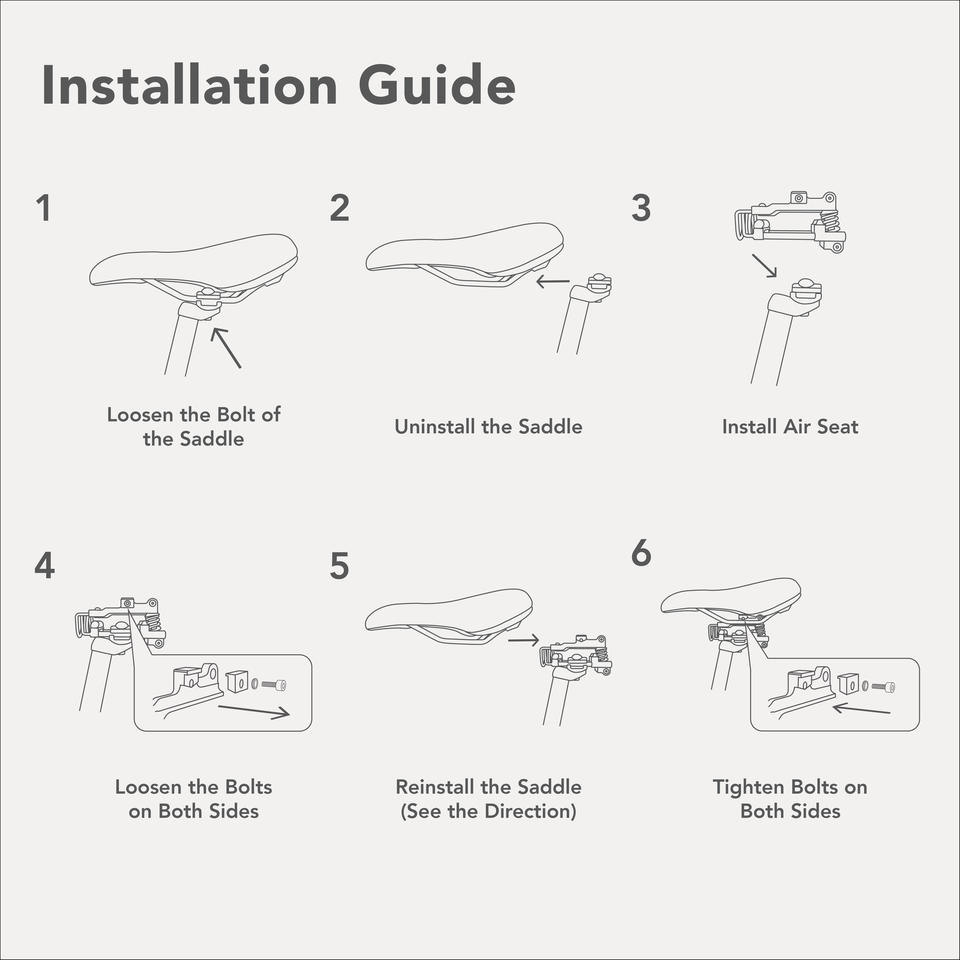 Installation Guide

1

Loosen the Bolt of the Saddle

2

Uninstall the Saddle

3

Install Air Seat

4

Loosen the Bolts on Both Sides

5

Reinstall the Saddle (See the Direction)

6

Tighten Bolts on Both Sides