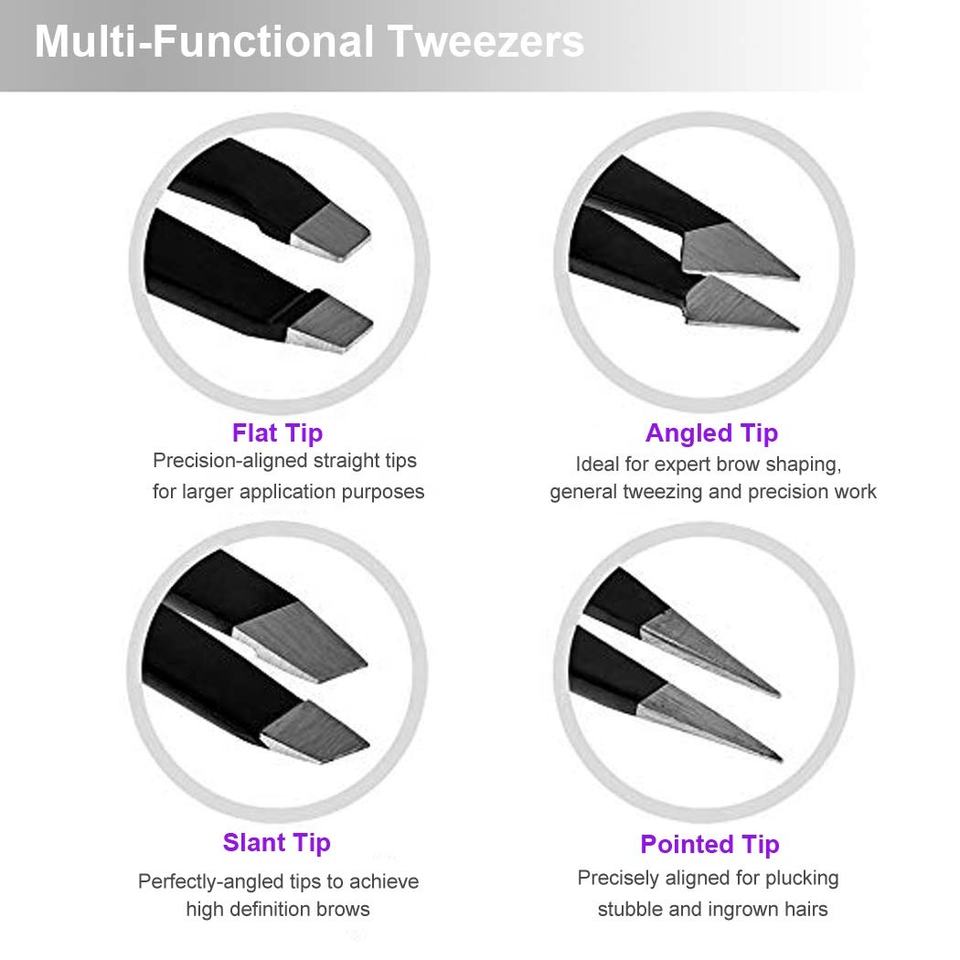 Multi-Functional Tweezers

Flat Tip
Precision-aligned straight tips for larger application purposes

Angled Tip
Ideal for expert brow shaping, general tweezing and precision work

Slant Tip
Perfectly-angled tips to achieve high definition brows

Pointed Tip
Precisely aligned for plucking stubble and ingrown hairs