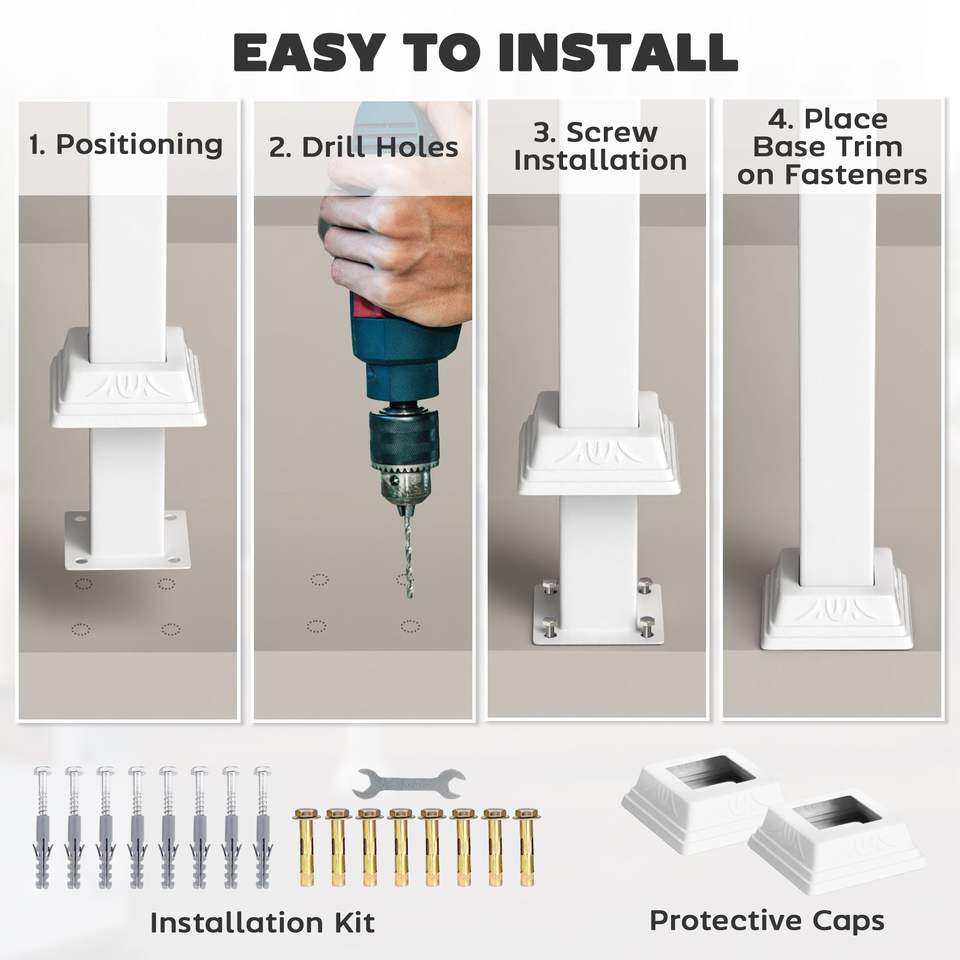 EASY TO INSTALL

1. Positioning

2. Drill Holes

3. Screw Installation

4. Place Base Trim on Fasteners

Installation Kit

Protective Caps