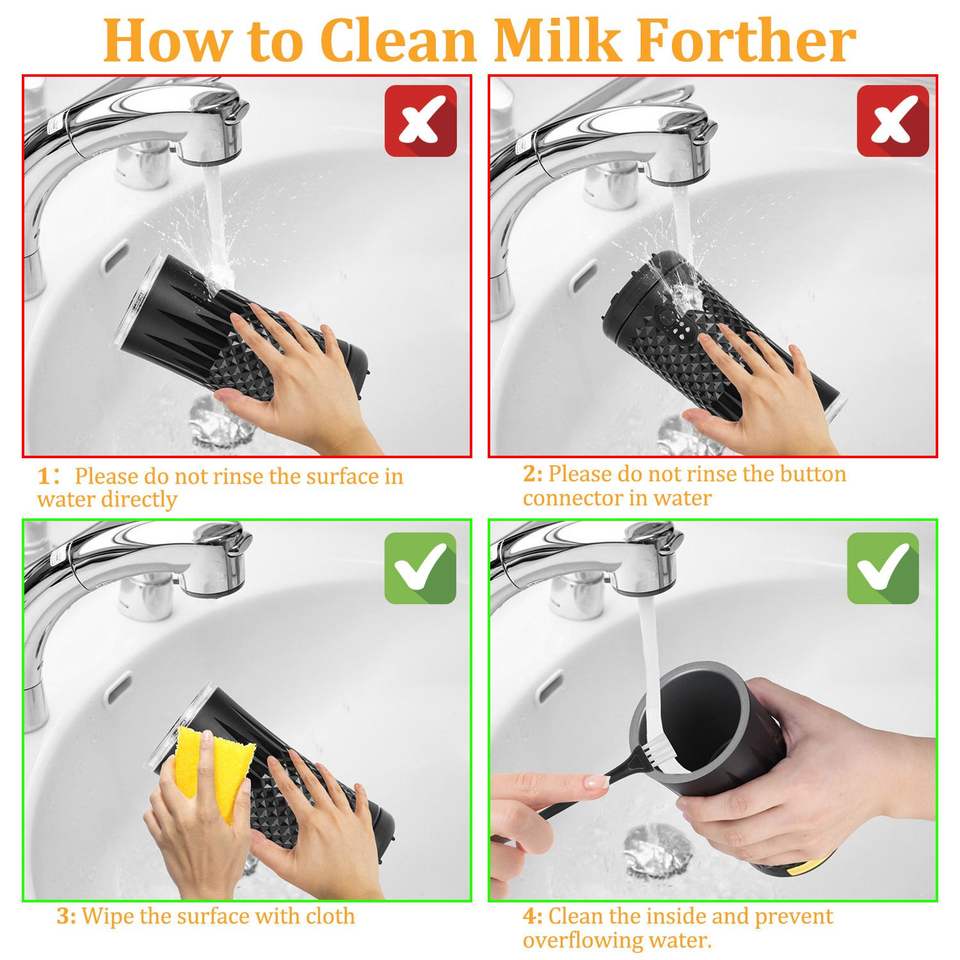 How to Clean Milk Forther

1: Please do not rinse the surface in water directly

2: Please do not rinse the button connector in water

3: Wipe the surface with cloth

4: Clean the inside and prevent overflowing water.