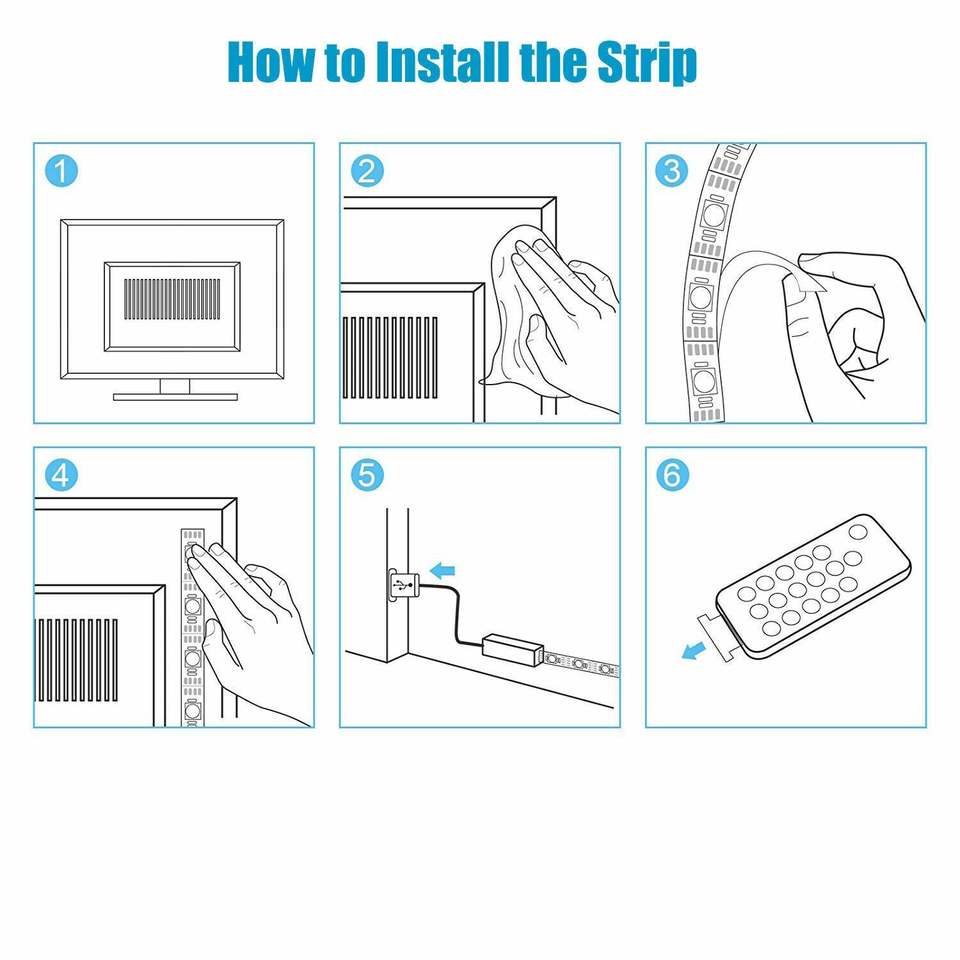 How to Install the Strip

1

2

3

4

5

6