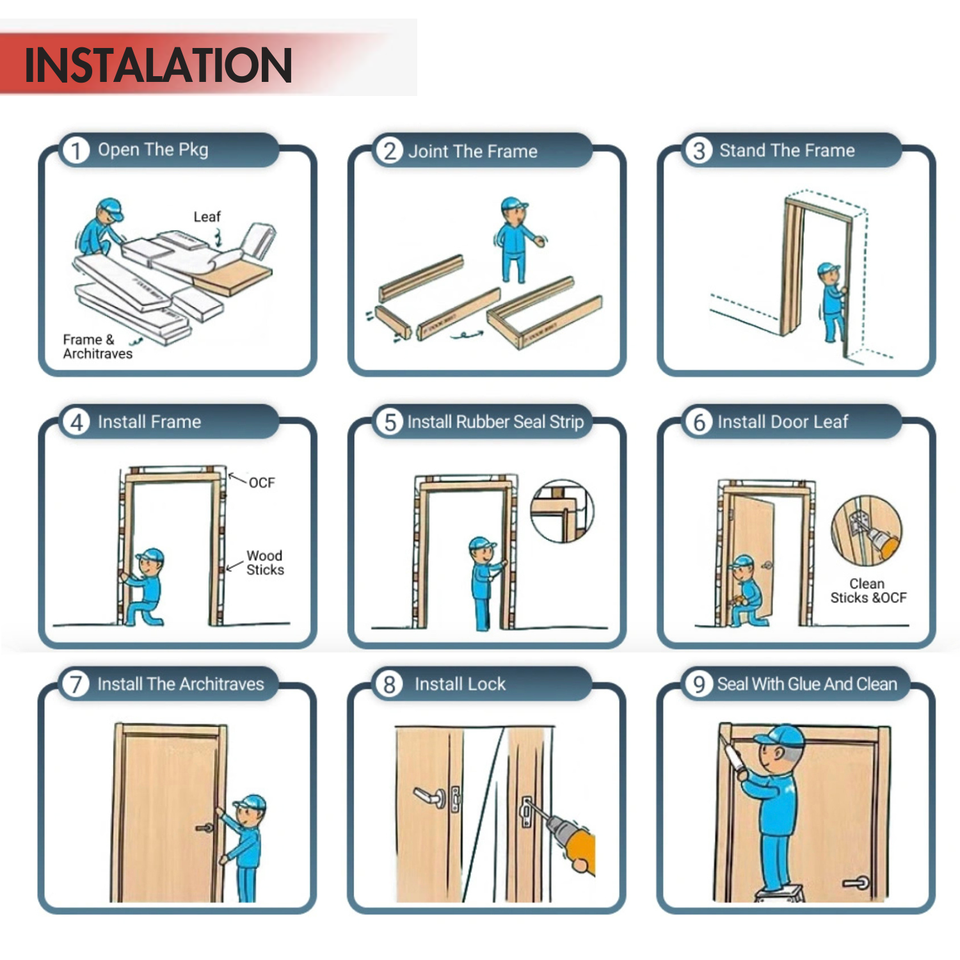 INSTALATION

1 Open The Pkg

Leaf

Frame & Architraves

2 Joint The Frame

3 Stand The Frame

4 Install Frame

OCF

Wood Sticks

5 Install Rubber Seal Strip

6 Install Door Leaf

Clean Sticks &OCF

7 Install The Architraves

8 Install Lock

9 Seal With Glue And Clean