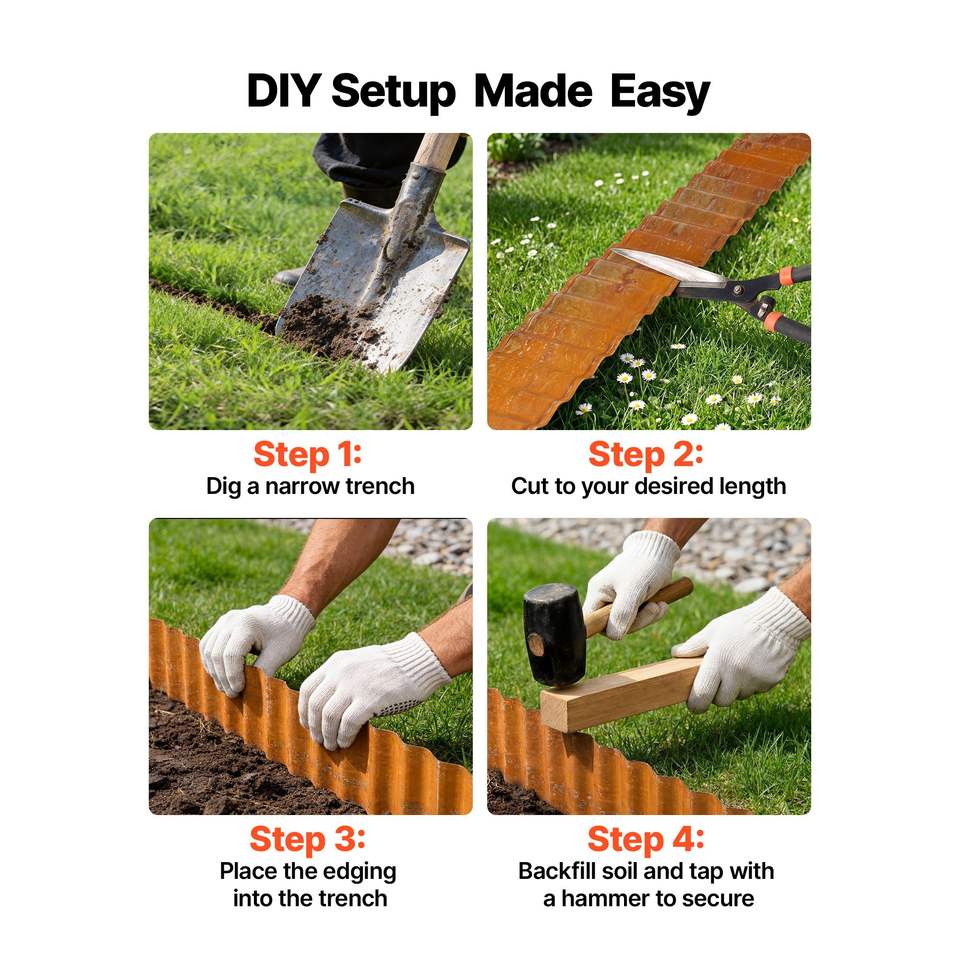 DIY Setup Made Easy

Step 1:
Dig a narrow trench

Step 2:
Cut to your desired length

Step 3:
Place the edging into the trench

Step 4:
Backfill soil and tap with a hammer to secure