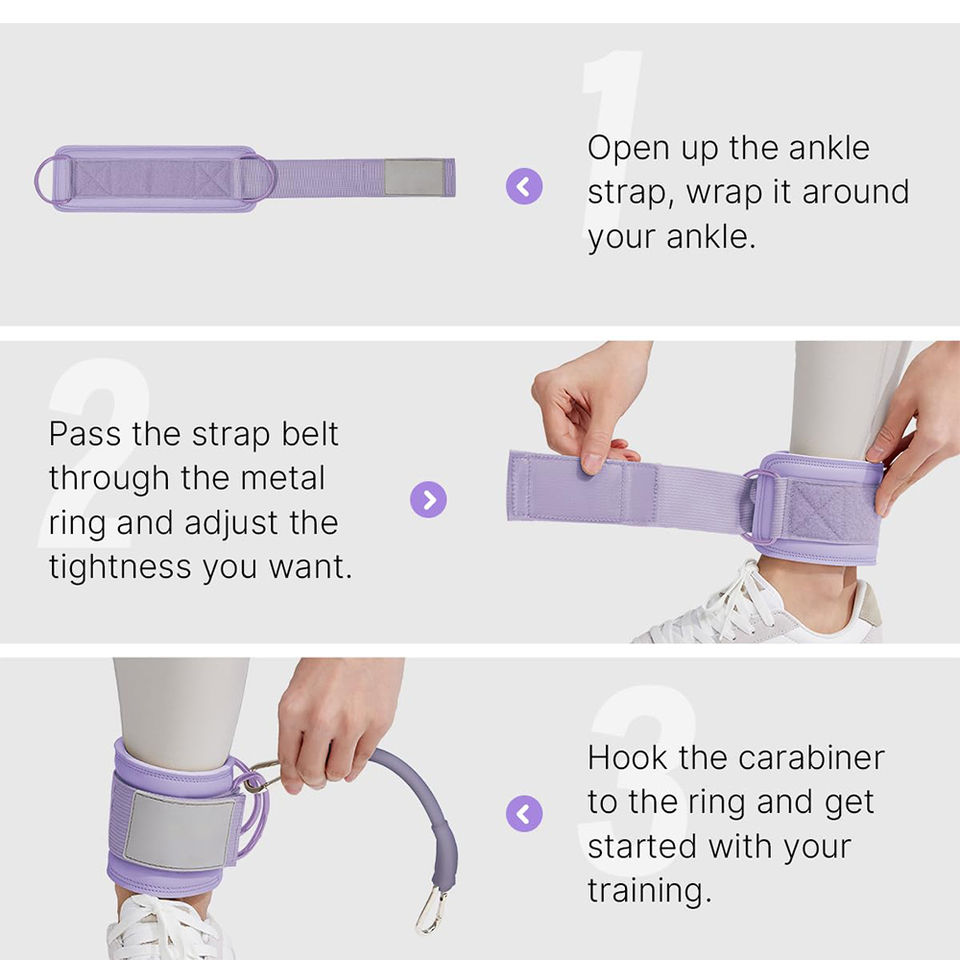 1

Open up the ankle strap, wrap it around your ankle.

2

Pass the strap belt through the metal ring and adjust the tightness you want.

3

Hook the carabiner to the ring and get started with your training.