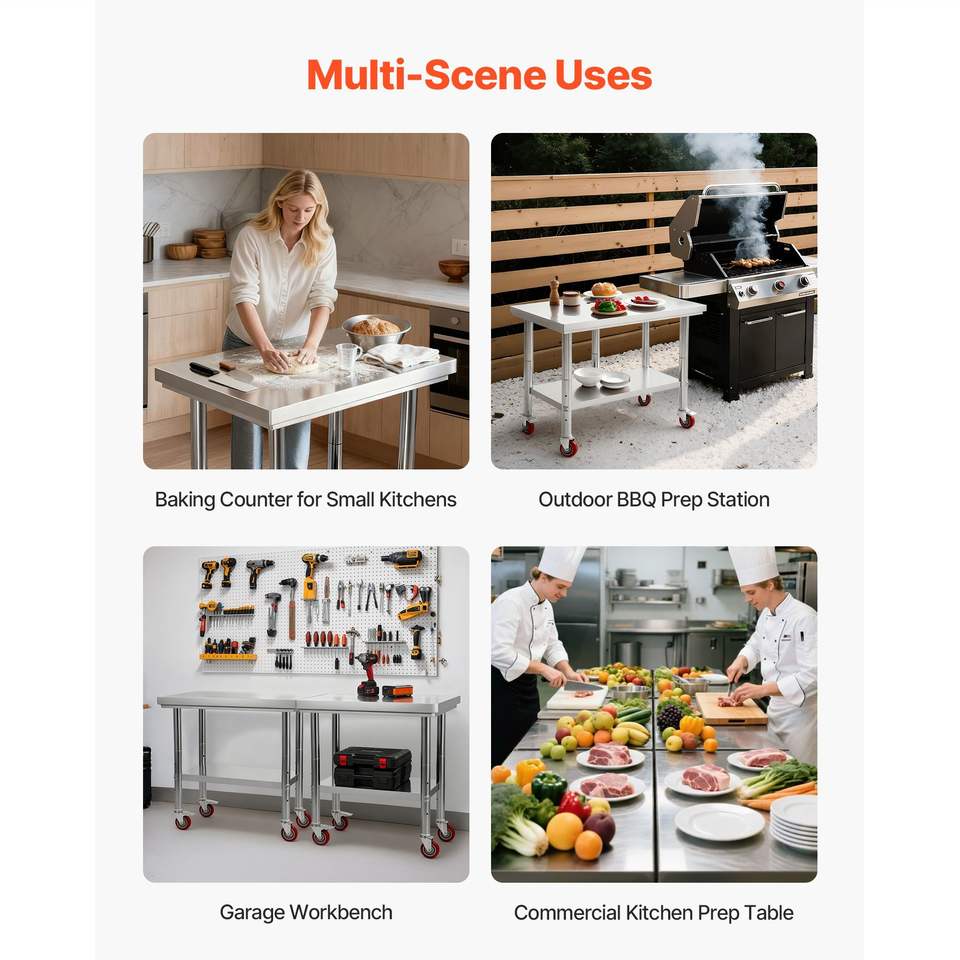 Multi-Scene Uses

Baking Counter for Small Kitchens

Outdoor BBQ Prep Station

Garage Workbench

Commercial Kitchen Prep Table