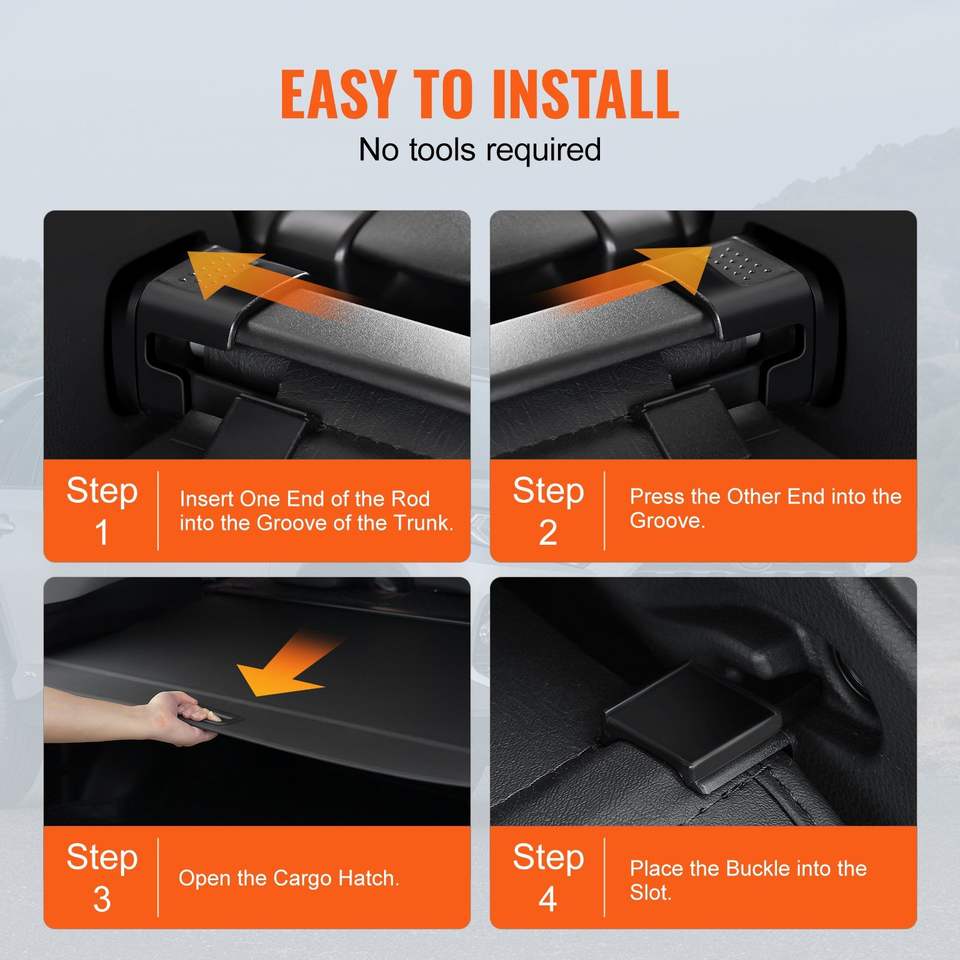 EASY TO INSTALL
No tools required

Step 1
Insert One End of the Rod into the Groove of the Trunk.

Step 2
Press the Other End into the Groove.

Step 3
Open the Cargo Hatch.

Step 4
Place the Buckle into the Slot.