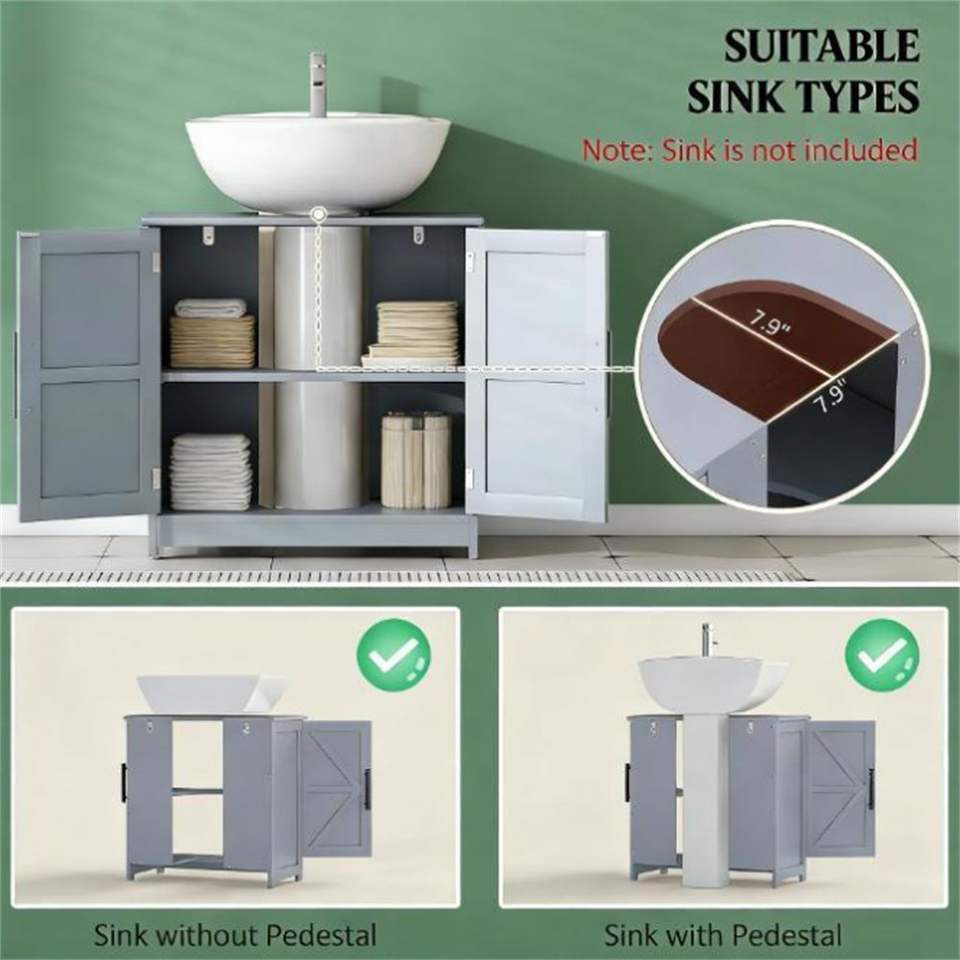 SUITABLE SINK TYPES

Note: Sink is not included

7.9"

7.9"

Sink without Pedestal

Sink with Pedestal