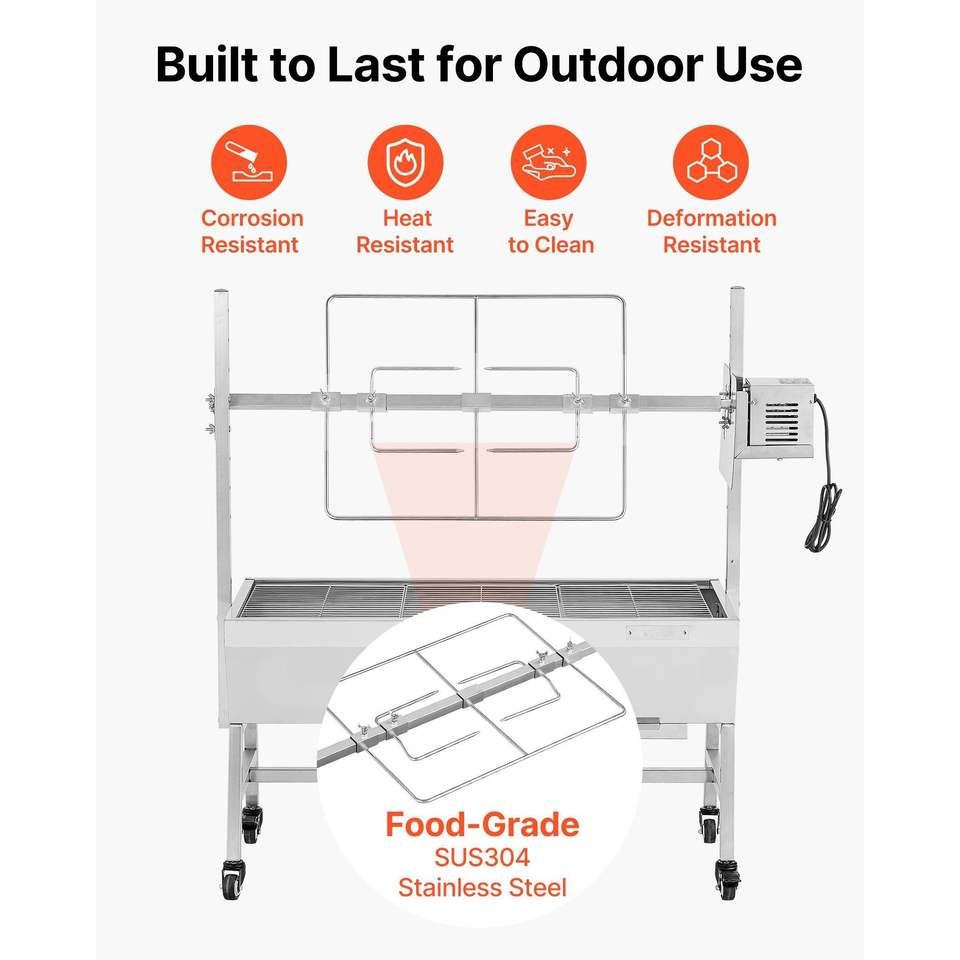 Built to Last for Outdoor Use

Corrosion Resistant

Heat Resistant

Easy to Clean

Deformation Resistant

Food-Grade
SUS304
Stainless Steel