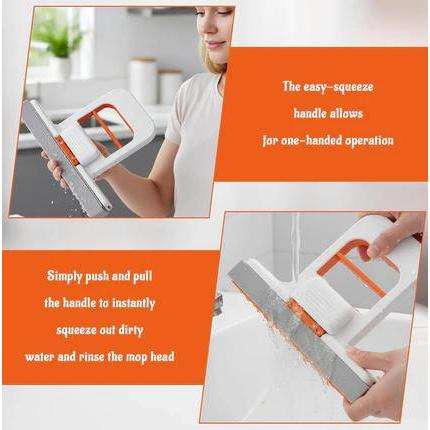 The easy-squeeze handle allows for one-handed operation

Simply push and pull the handle to instantly squeeze out dirty water and rinse the mop head