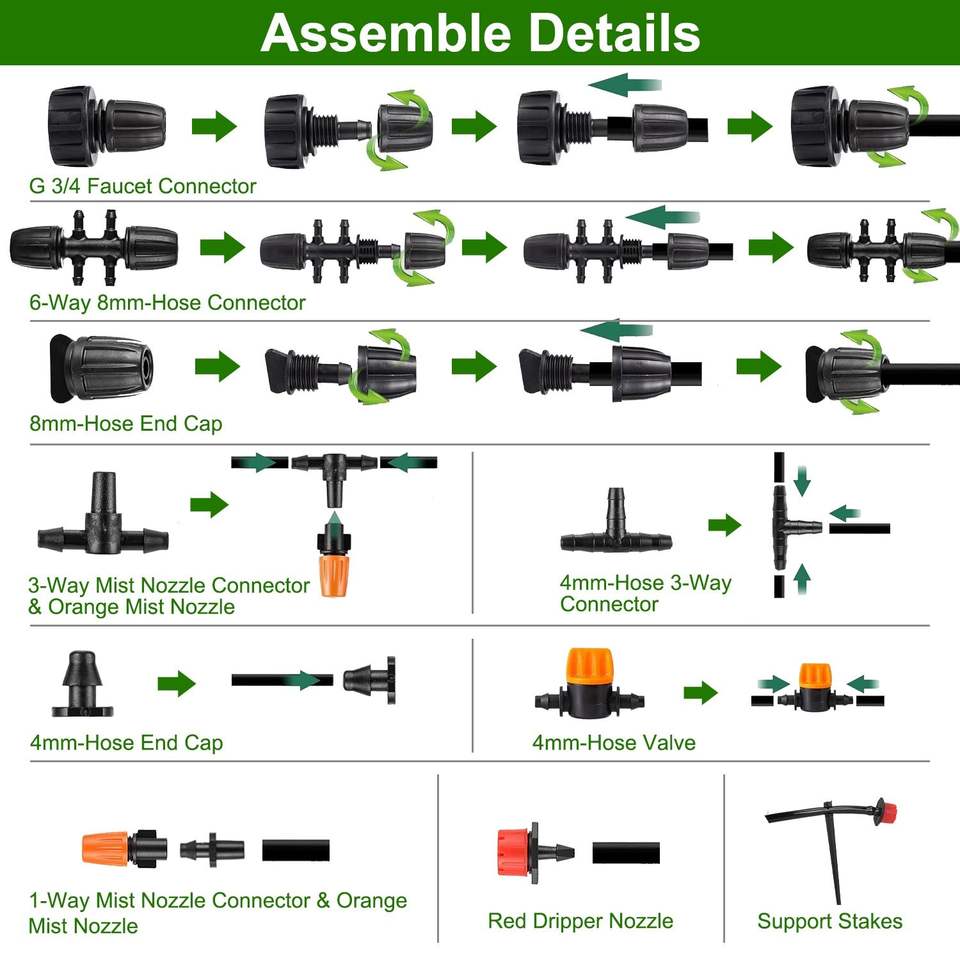 Assemble Details

G 3/4 Faucet Connector

6-Way 8mm-Hose Connector

8mm-Hose End Cap

3-Way Mist Nozzle Connector & Orange Mist Nozzle

4mm-Hose 3-Way Connector

4mm-Hose End Cap

4mm-Hose Valve

1-Way Mist Nozzle Connector & Orange Mist Nozzle

Red Dripper Nozzle

Support Stakes