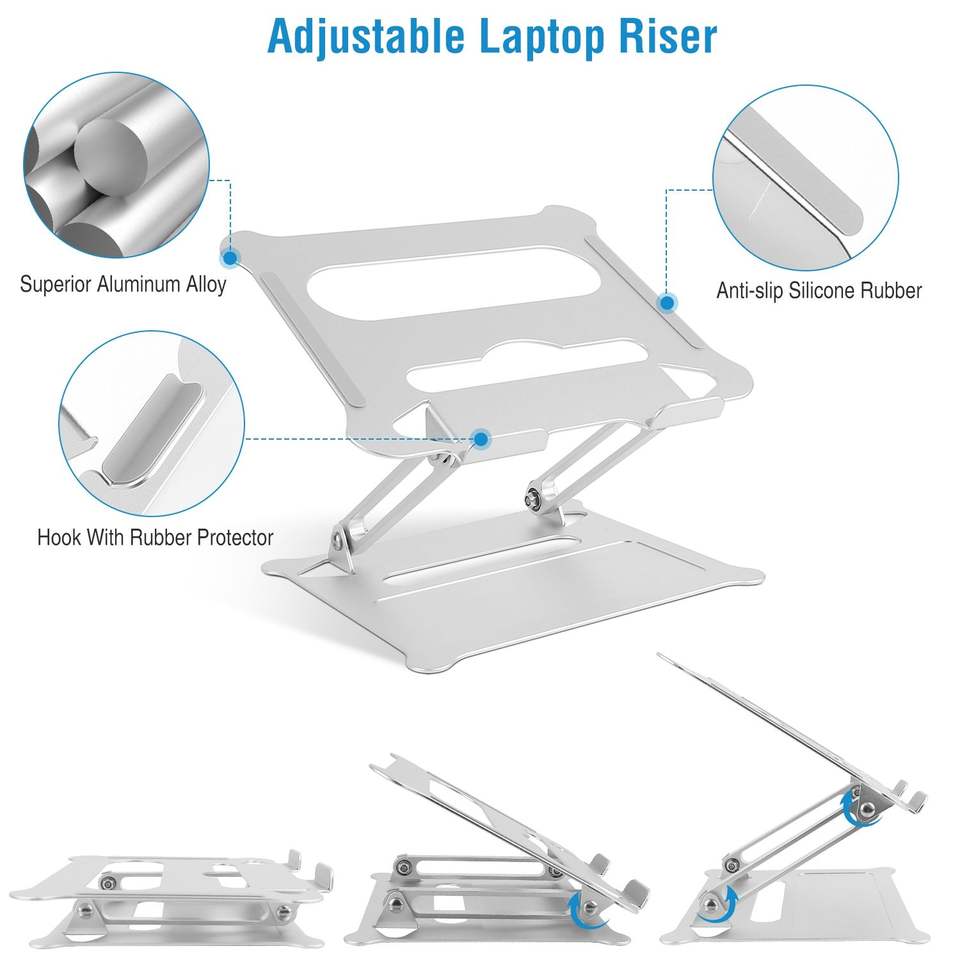 Adjustable Laptop Riser

Superior Aluminum Alloy

Anti-slip Silicone Rubber

Hook With Rubber Protector