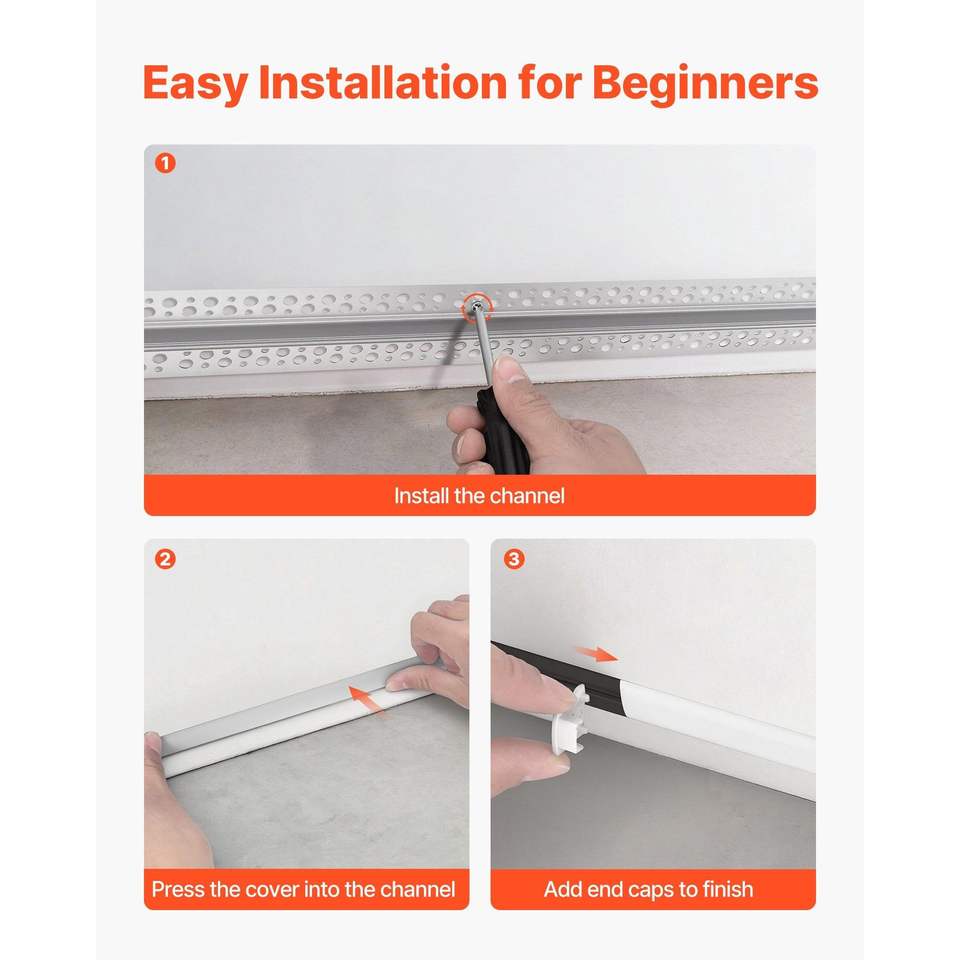 Easy Installation for Beginners

1

Install the channel

2

Press the cover into the channel

3

Add end caps to finish