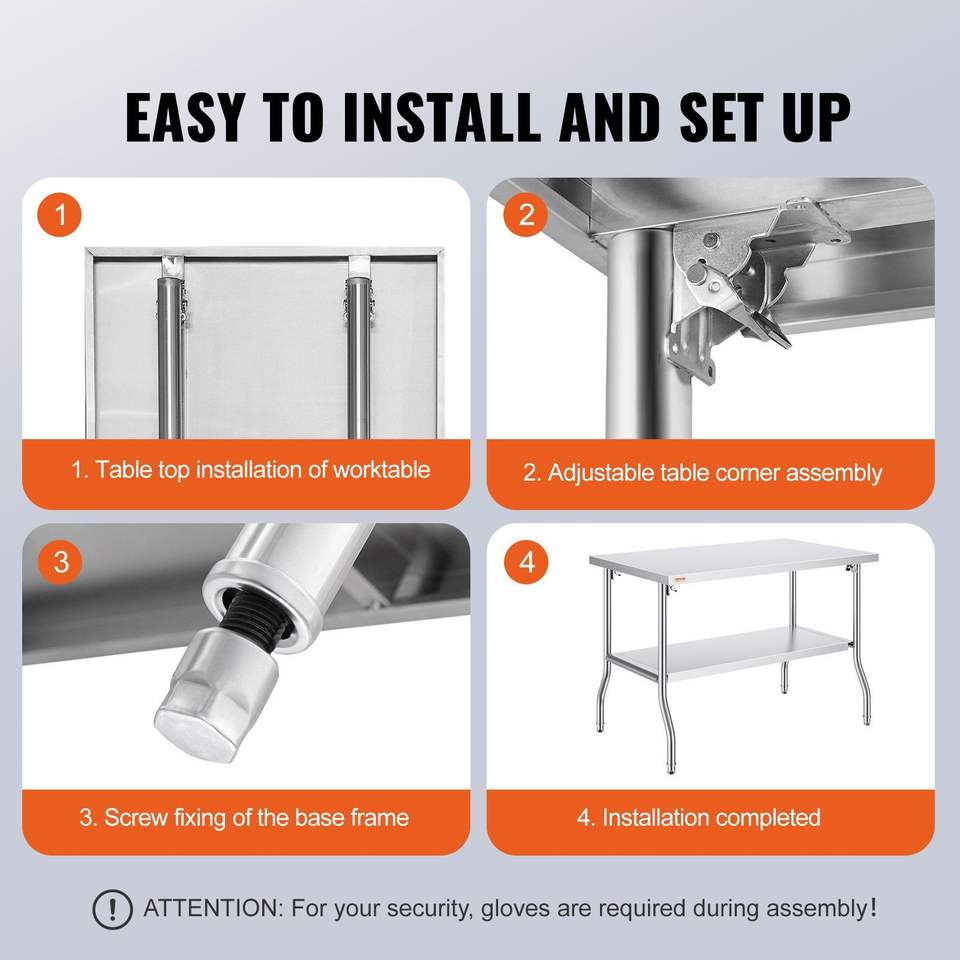 EASY TO INSTALL AND SET UP

1

1. Table top installation of worktable

2

2. Adjustable table corner assembly

3

3. Screw fixing of the base frame

4

4. Installation completed

! ATTENTION: For your security, gloves are required during assembly!