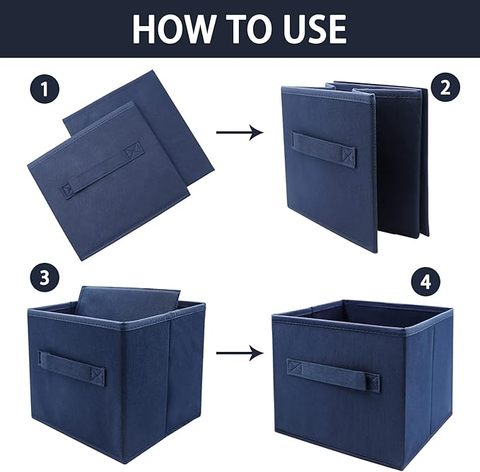 HOW TO USE

1

2

3

4