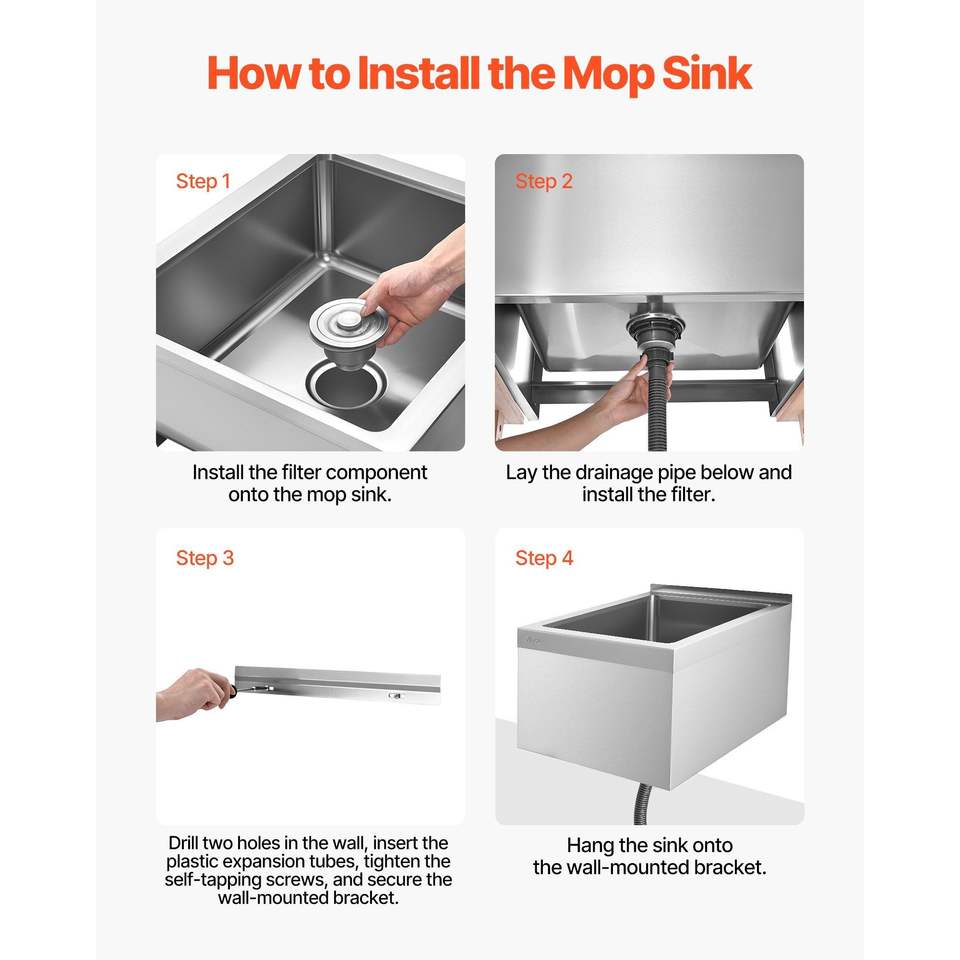 How to Install the Mop Sink

Step 1

Install the filter component onto the mop sink.

Step 2

Lay the drainage pipe below and install the filter.

Step 3

Drill two holes in the wall, insert the plastic expansion tubes, tighten the self-tapping screws, and secure the wall-mounted bracket.

Step 4

Hang the sink onto the wall-mounted bracket.