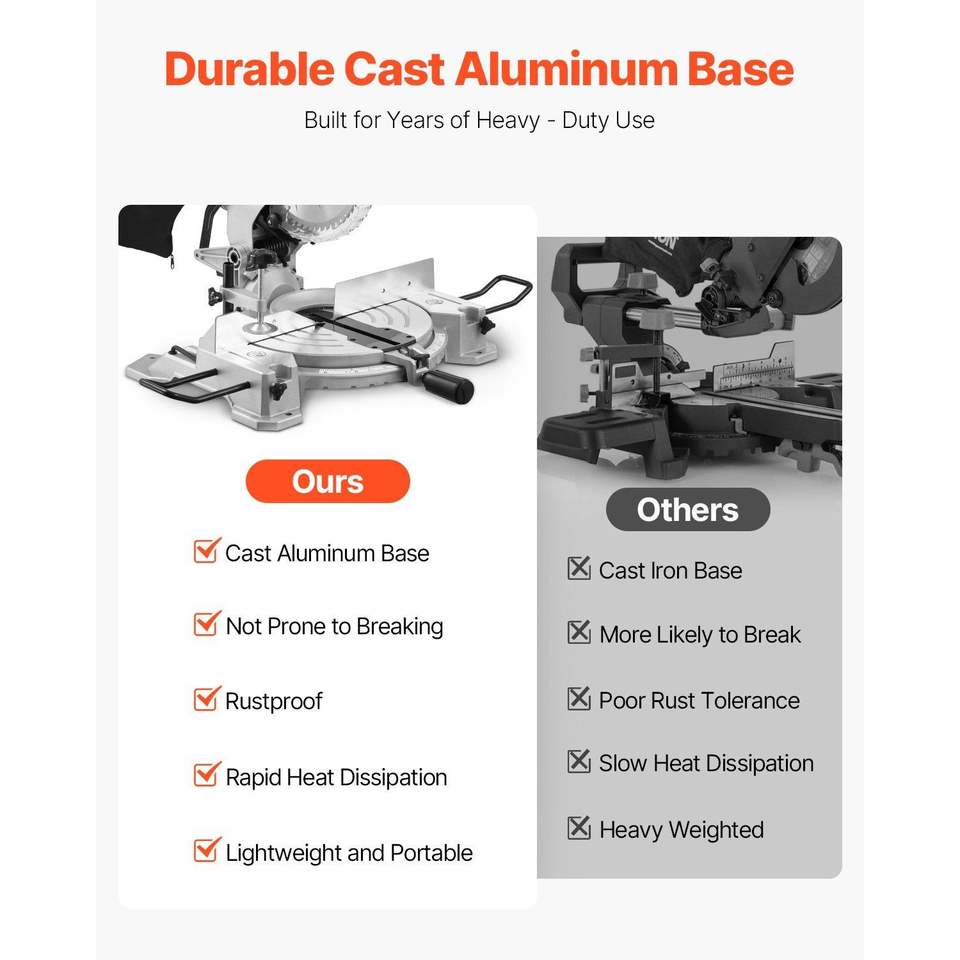 Durable Cast Aluminum Base

Built for Years of Heavy - Duty Use

Ours

Cast Aluminum Base

Not Prone to Breaking

Rustproof

Rapid Heat Dissipation

Lightweight and Portable

Others

Cast Iron Base

More Likely to Break

Poor Rust Tolerance

Slow Heat Dissipation

Heavy Weighted