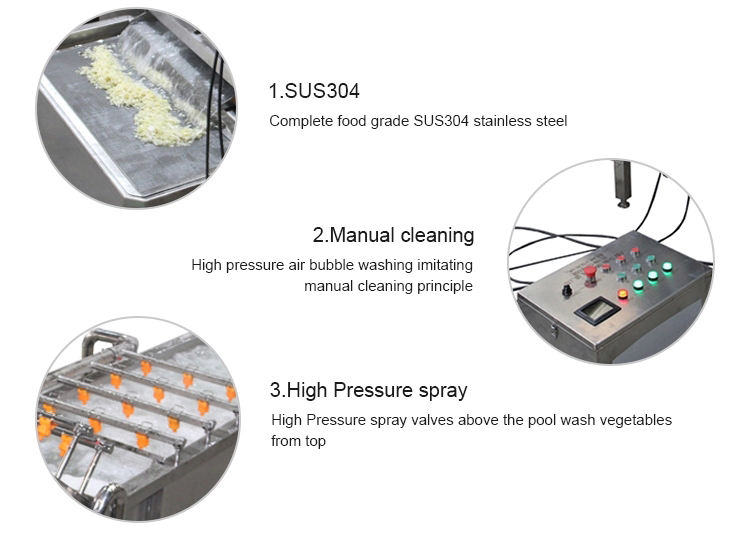 1.SUS304
Complete food grade SUS304 stainless steel

2.Manual cleaning
High pressure air bubble washing imitating manual cleaning principle

3.High Pressure spray
High Pressure spray valves above the pool wash vegetables from top