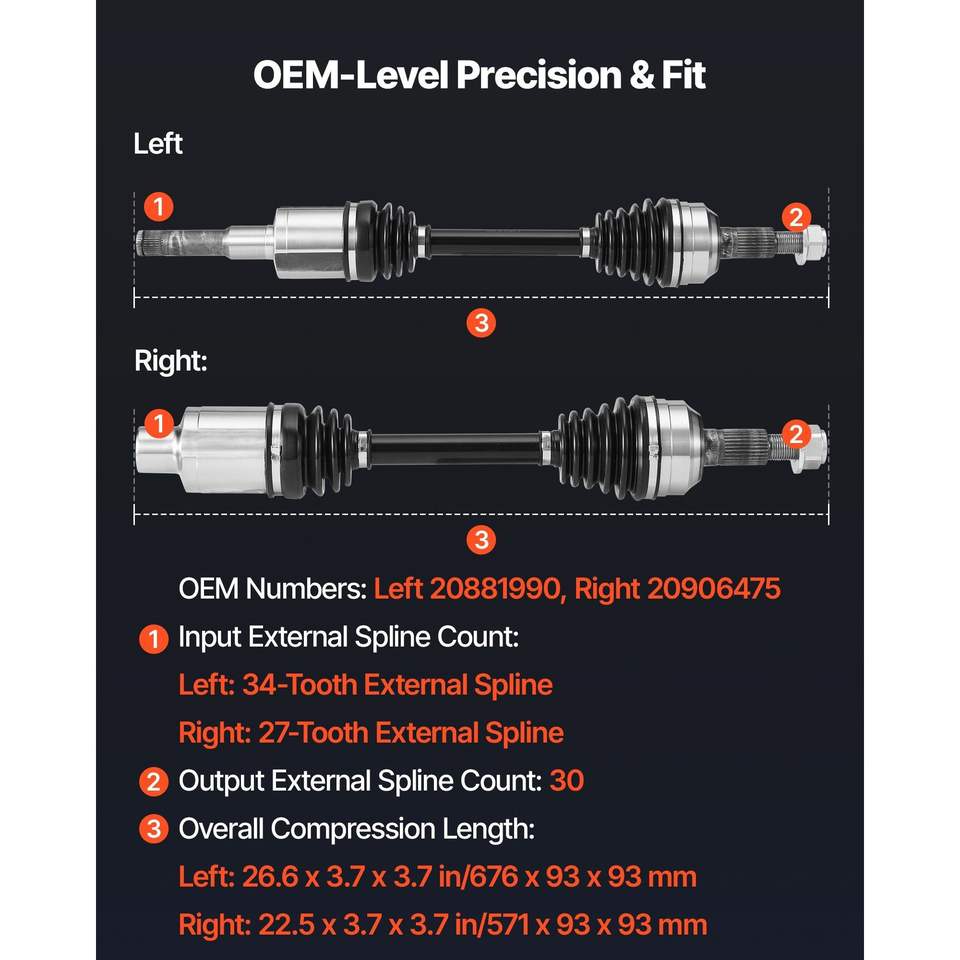 OEM-Level Precision & Fit

Left

1

2

3

Right:

1

2

3

OEM Numbers: Left 20881990, Right 20906475

1 Input External Spline Count:

Left: 34-Tooth External Spline

Right: 27-Tooth External Spline

2 Output External Spline Count: 30

3 Overall Compression Length:

Left: 26.6 x 3.7 x 3.7 in/676 x 93 x 93 mm

Right: 22.5 x 3.7 x 3.7 in/571 x 93 x 93 mm