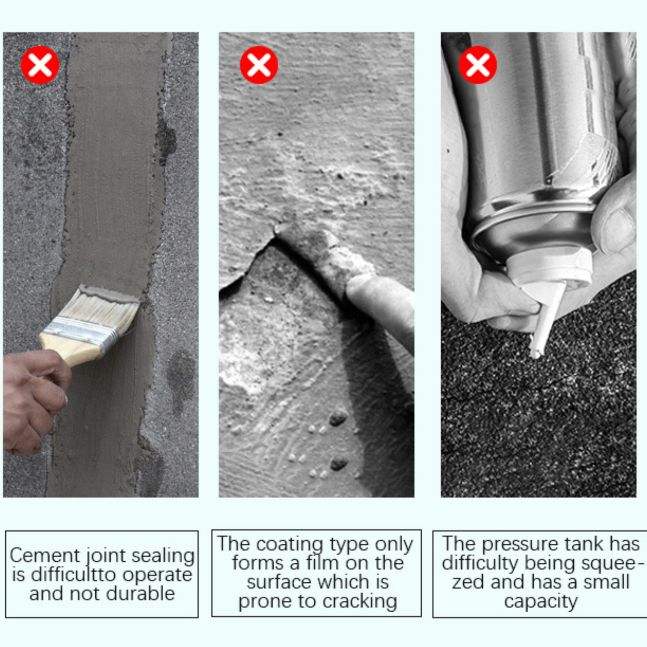 Cement joint sealing is difficultto operate and not durable

The coating type only forms a film on the surface which is prone to cracking

The pressure tank has difficulty being squeezed and has a small capacity